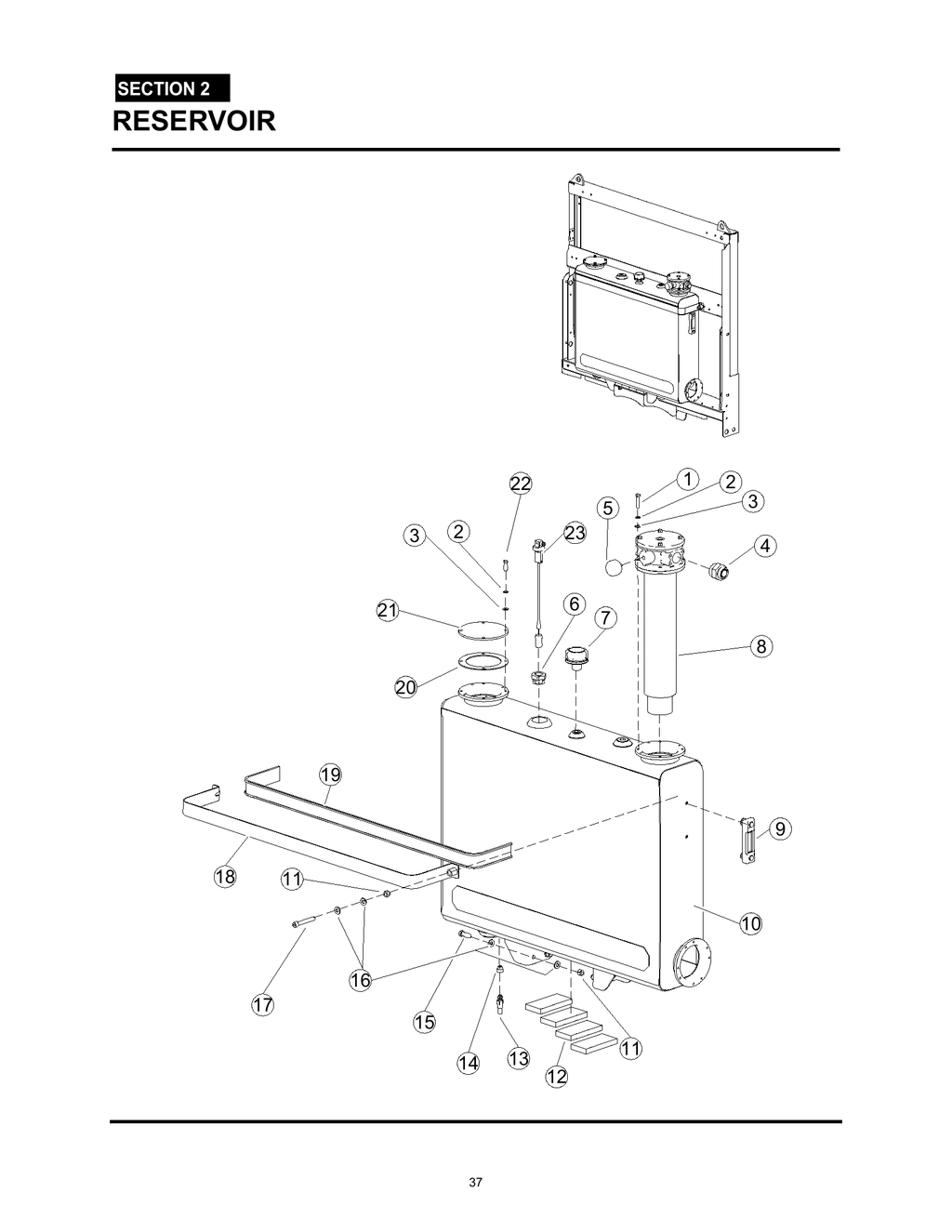 SECTION 2
RESERVOIR

22
1
2
3
5
3
2
23
4
21
6
7
8
20
19
9
18
11
10
16
17
15
14
13
11
12

37