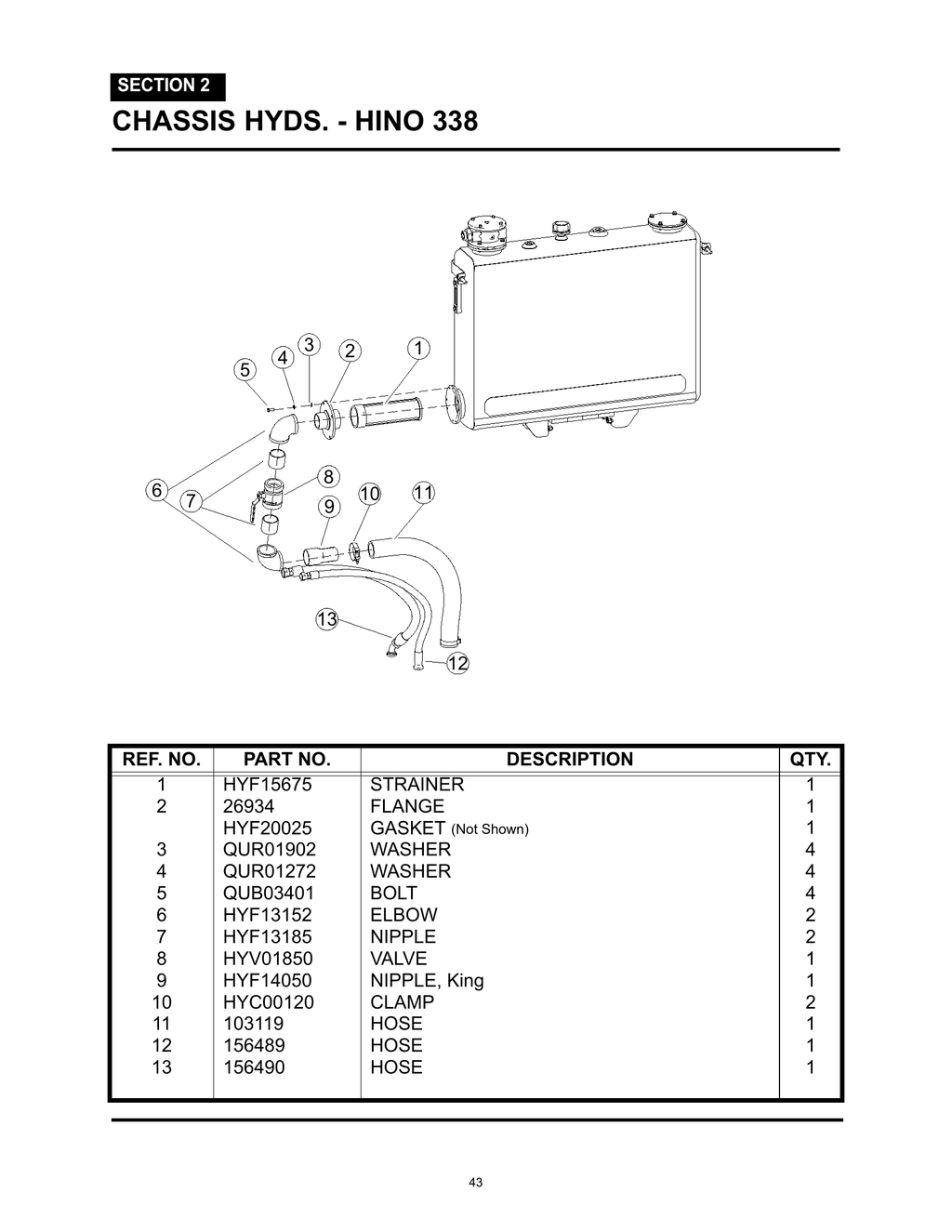 SECTION 2

CHASSIS HYDS. - HINO 338

5 4 3 2 1

6 7 8 9 10 11

13 12

| REF. NO. | PART NO. | DESCRIPTION | QTY. |
|---|---|---|---|
| 1 | HYF15675 | STRAINER | 1 |
| 2 | 26934 | FLANGE | 1 |
|  | HYF20025 | GASKET (Not Shown) | 1 |
| 3 | QUR01902 | WASHER | 4 |
| 4 | QUR01272 | WASHER | 4 |
| 5 | QUB03401 | BOLT | 4 |
| 6 | HYF13152 | ELBOW | 2 |
| 7 | HYF13185 | NIPPLE | 2 |
| 8 | HYV01850 | VALVE | 1 |
| 9 | HYF14050 | NIPPLE, King | 1 |
| 10 | HYC00120 | CLAMP | 2 |
| 11 | 103119 | HOSE | 1 |
| 12 | 156489 | HOSE | 1 |
| 13 | 156490 | HOSE | 1 |

43