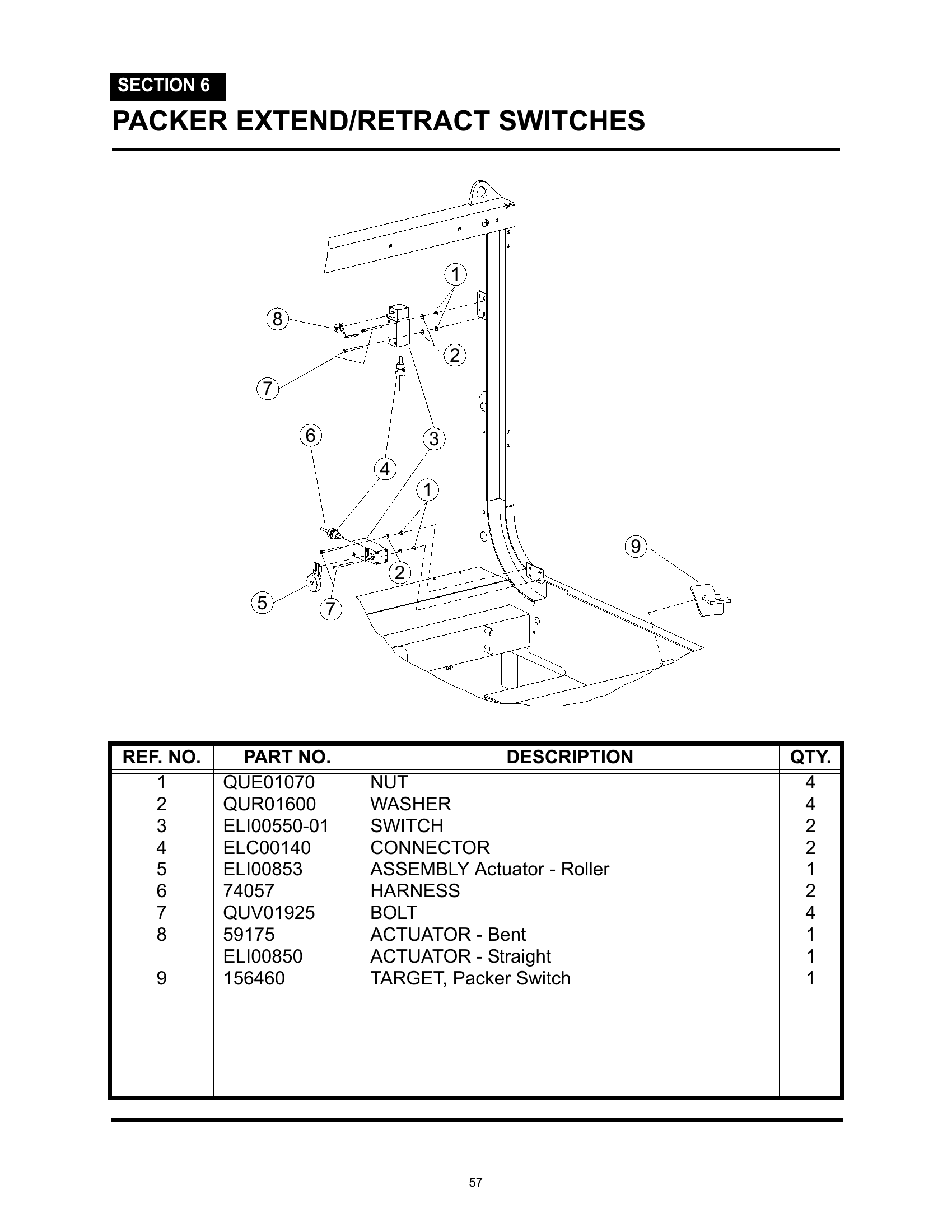 SECTION 6

PACKER EXTEND/RETRACT SWITCHES

1
8
2
7
6
3
4
1
9
2
5
7

| REF. NO. | PART NO. | DESCRIPTION | QTY. |
|---|---|---|---|
| 1 | QUE01070 | NUT | 4 |
| 2 | QUR01600 | WASHER | 4 |
| 3 | ELI00550-01 | SWITCH | 2 |
| 4 | ELC00140 | CONNECTOR | 2 |
| 5 | ELI00853 | ASSEMBLY Actuator - Roller | 1 |
| 6 | 74057 | HARNESS | 2 |
| 7 | QUV01925 | BOLT | 4 |
| 8 | 59175 | ACTUATOR - Bent | 1 |
| | ELI00850 | ACTUATOR - Straight | 1 |
| 9 | 156460 | TARGET, Packer Switch | 1 |

57