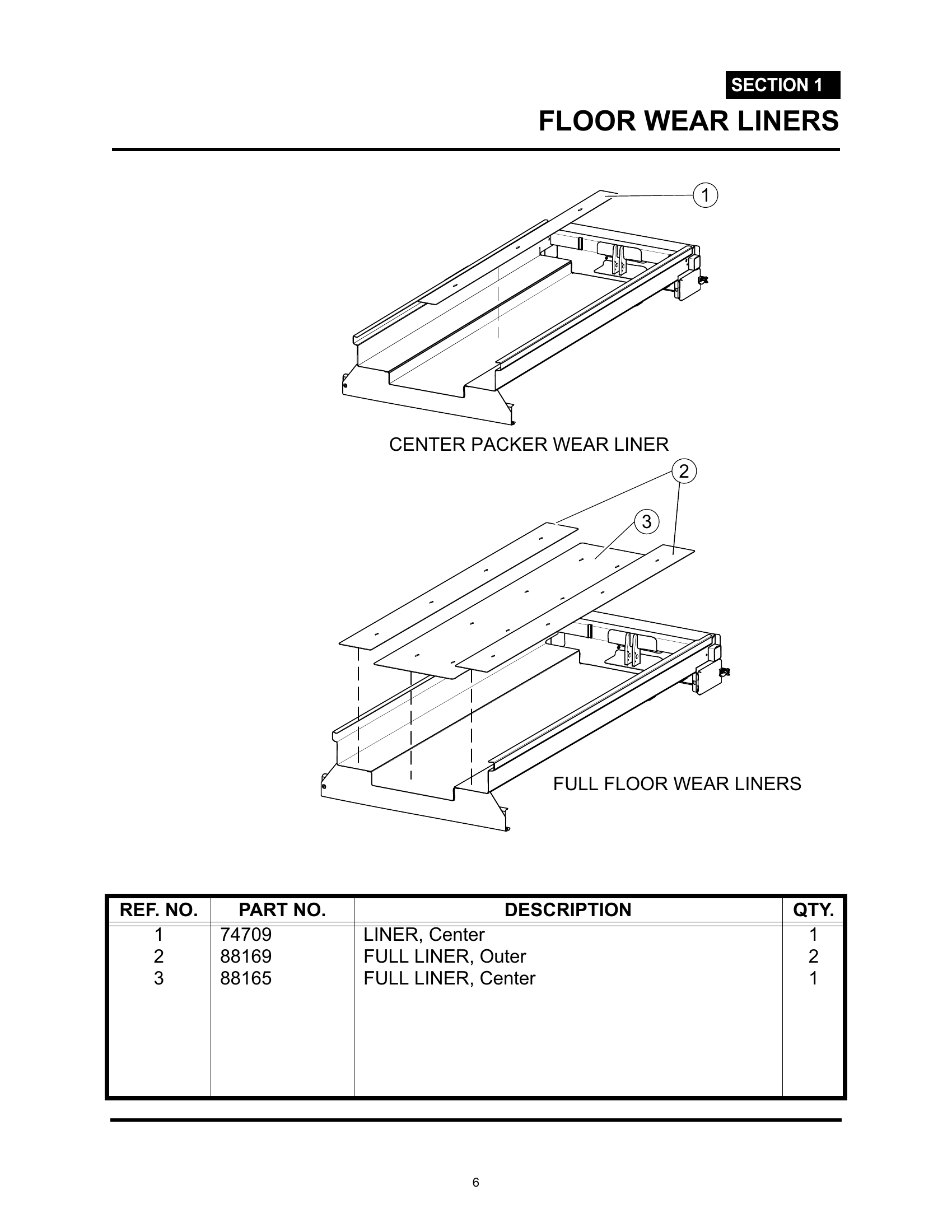 SECTION 1

FLOOR WEAR LINERS

1

CENTER PACKER WEAR LINER

2

3

FULL FLOOR WEAR LINERS

| REF. NO. | PART NO. | DESCRIPTION | QTY. |
|---|---|---|---|
| 1 | 74709 | LINER, Center | 1 |
| 2 | 88169 | FULL LINER, Outer | 2 |
| 3 | 88165 | FULL LINER, Center | 1 |

6