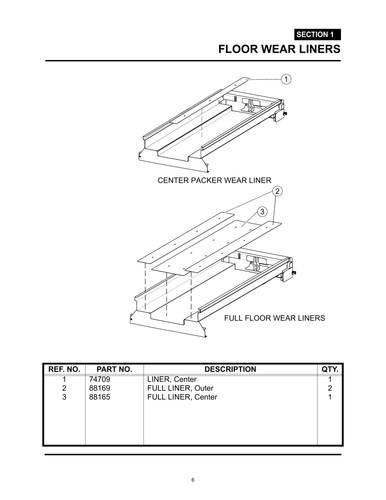 SECTION 1

FLOOR WEAR LINERS

1

CENTER PACKER WEAR LINER

2

3

FULL FLOOR WEAR LINERS

| REF. NO. | PART NO. | DESCRIPTION | QTY. |
|---|---|---|---|
| 1 | 74709 | LINER, Center | 1 |
| 2 | 88169 | FULL LINER, Outer | 2 |
| 3 | 88165 | FULL LINER, Center | 1 |

6