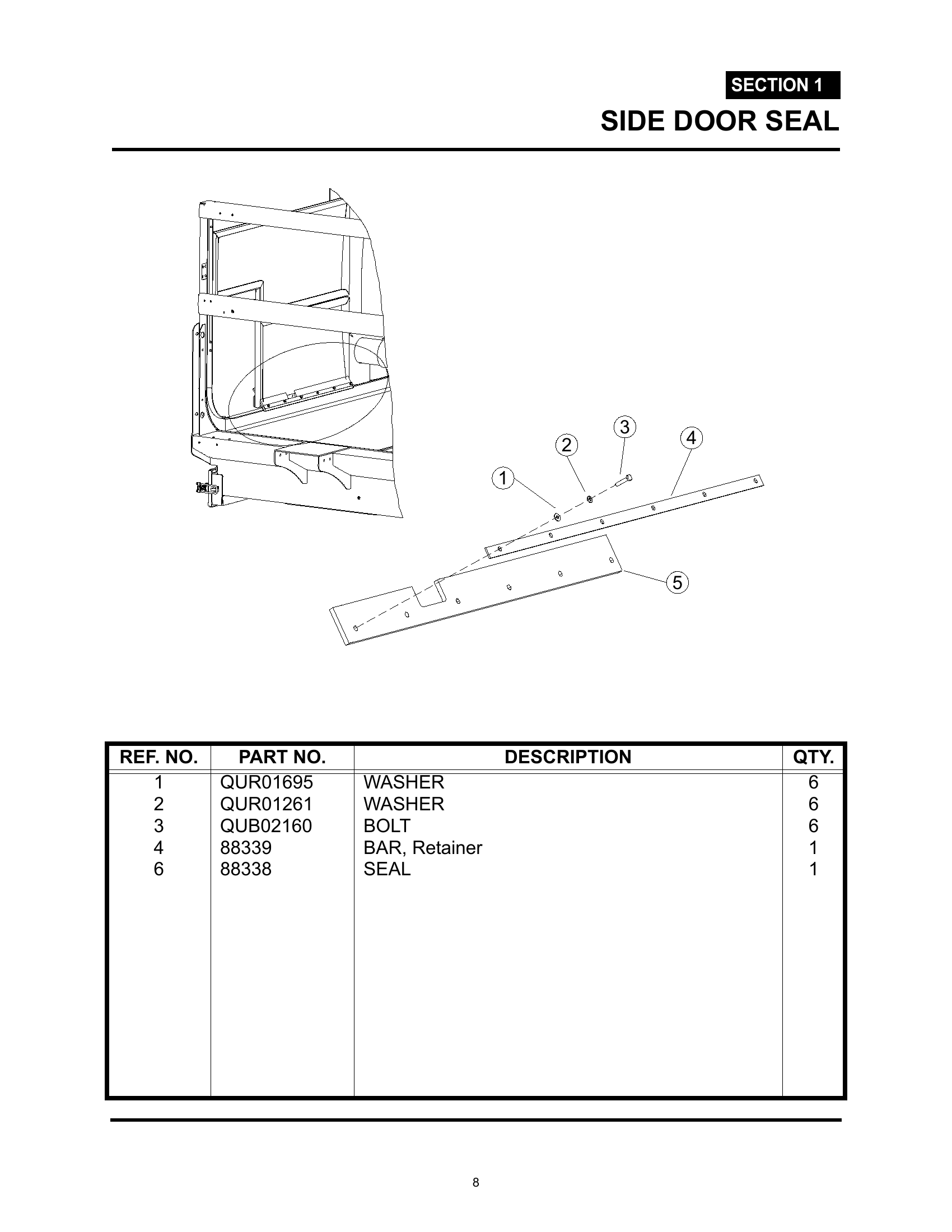 SECTION 1
SIDE DOOR SEAL

3
2
4
1
5

| REF. NO. | PART NO. | DESCRIPTION | QTY. |
|---|---|---|---|
| 1 | QUR01695 | WASHER | 6 |
| 2 | QUR01261 | WASHER | 6 |
| 3 | QUB02160 | BOLT | 6 |
| 4 | 88339 | BAR, Retainer | 1 |
| 6 | 88338 | SEAL | 1 |

8