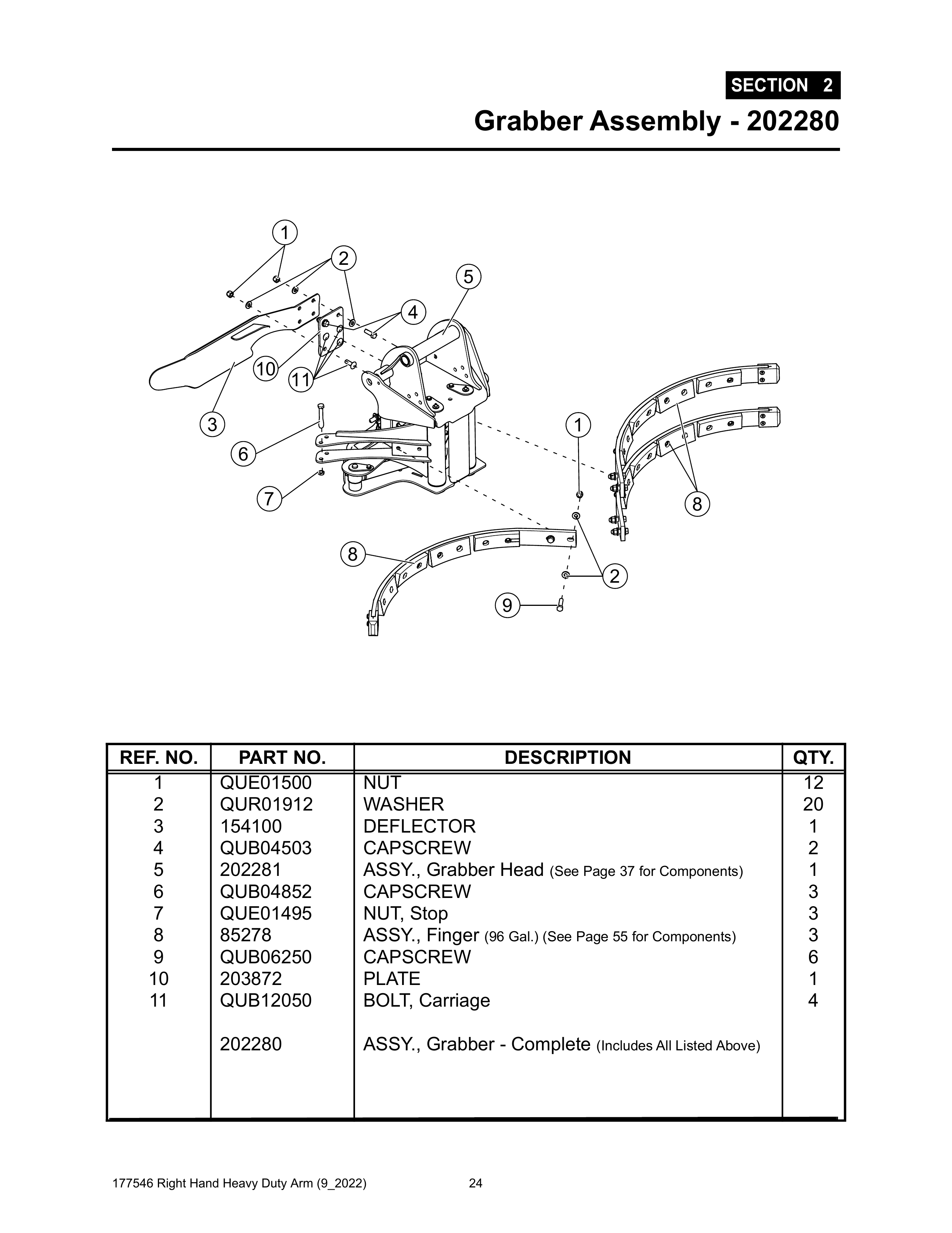 SECTION 2
Grabber Assembly - 202280

1
2
5
4
10
11
3
6
7
1
8
8
2
9

| REF. NO. | PART NO. | DESCRIPTION | QTY. |
|---|---|---|---|
| 1 | QUE01500 | NUT | 12 |
| 2 | QUR01912 | WASHER | 20 |
| 3 | 154100 | DEFLECTOR | 1 |
| 4 | QUB04503 | CAPSCREW | 2 |
| 5 | 202281 | ASSY., Grabber Head (See Page 37 for Components) | 1 |
| 6 | QUB04852 | CAPSCREW | 3 |
| 7 | QUE01495 | NUT, Stop | 3 |
| 8 | 85278 | ASSY., Finger (96 Gal.) (See Page 55 for Components) | 3 |
| 9 | QUB06250 | CAPSCREW | 6 |
| 10 | 203872 | PLATE | 1 |
| 11 | QUB12050 | BOLT, Carriage | 4 |
| | 202280 | ASSY., Grabber - Complete (Includes All Listed Above) | |

177546 Right Hand Heavy Duty Arm (9_2022) 24