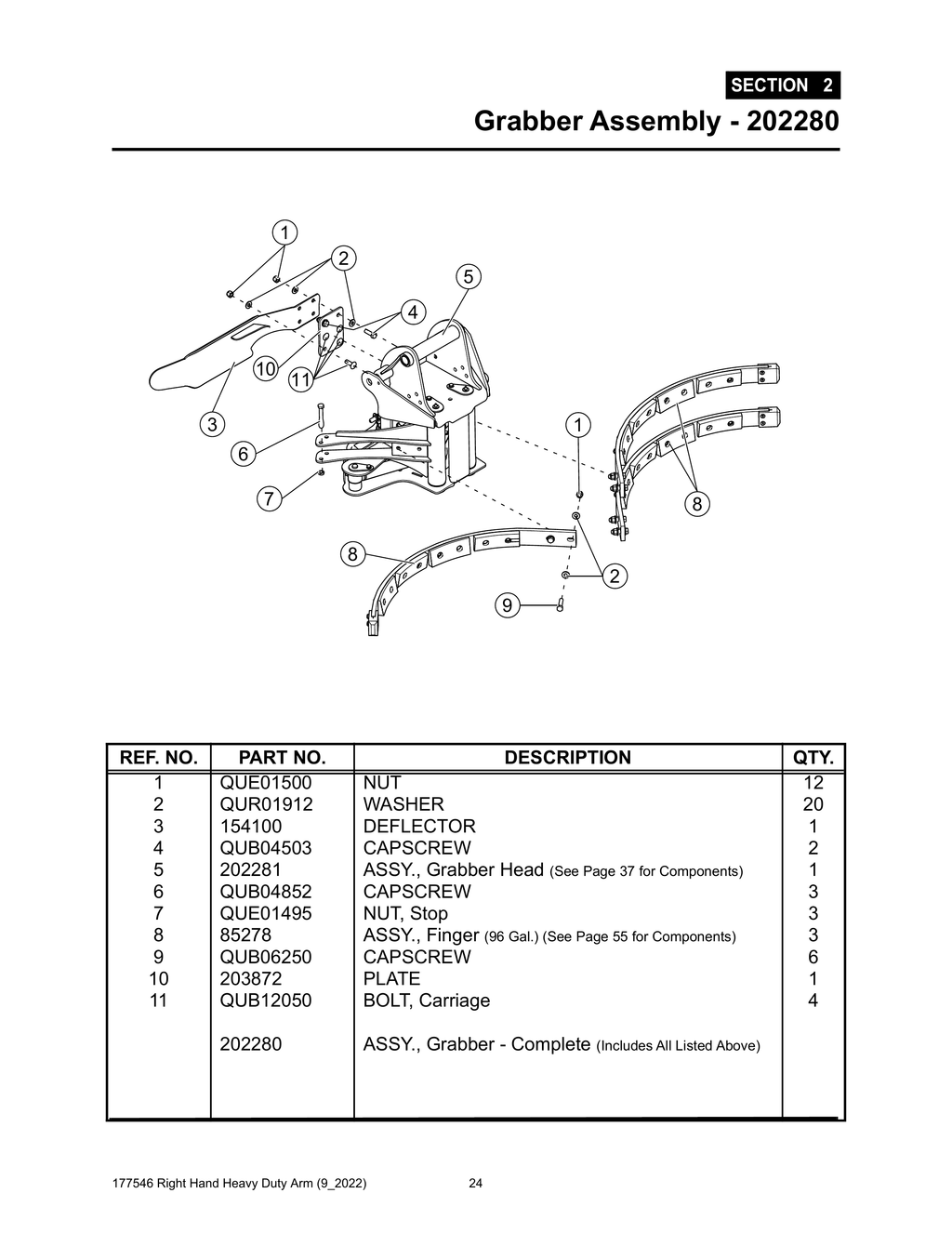 SECTION 2

Grabber Assembly - 202280

1
2
5
4
10
11
3
6
7
1
8
8
2
9

| REF. NO. | PART NO. | DESCRIPTION | QTY. |
|---|---|---|---|
| 1 | QUE01500 | NUT | 12 |
| 2 | QUR01912 | WASHER | 20 |
| 3 | 154100 | DEFLECTOR | 1 |
| 4 | QUB04503 | CAPSCREW | 2 |
| 5 | 202281 | ASSY., Grabber Head (See Page 37 for Components) | 1 |
| 6 | QUB04852 | CAPSCREW | 3 |
| 7 | QUE01495 | NUT, Stop | 3 |
| 8 | 85278 | ASSY., Finger (96 Gal.) (See Page 55 for Components) | 3 |
| 9 | QUB06250 | CAPSCREW | 6 |
| 10 | 203872 | PLATE | 1 |
| 11 | QUB12050 | BOLT, Carriage | 4 |
| | 202280 | ASSY., Grabber - Complete (Includes All Listed Above) | |

177546 Right Hand Heavy Duty Arm (9_2022) 24