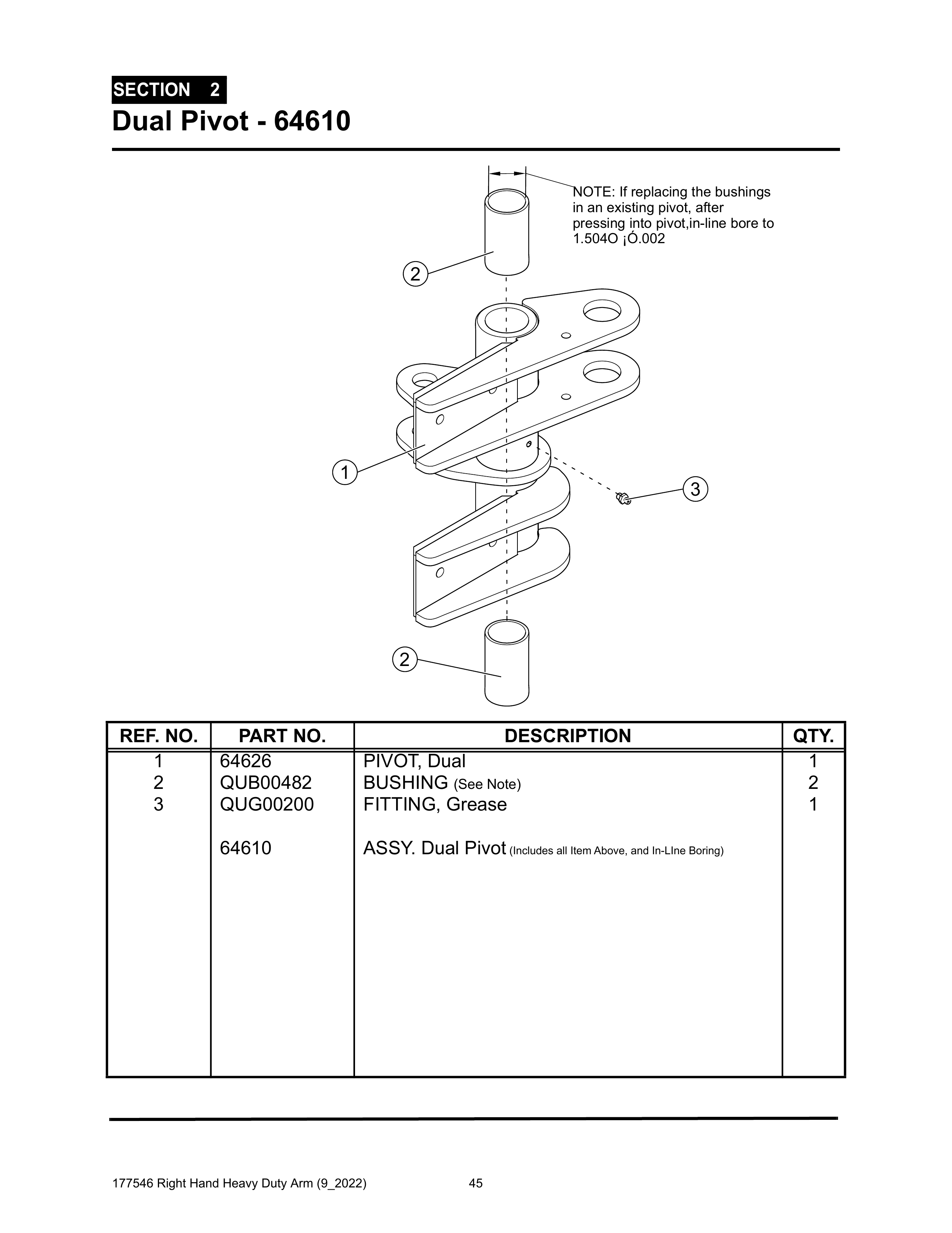 SECTION 2
Dual Pivot - 64610

NOTE: If replacing the bushings in an existing pivot, after pressing into pivot,in-line bore to 1.504O ¡Ó.002

2

1

3

2

| REF. NO. | PART NO. | DESCRIPTION | QTY. |
|---|---|---|---|
| 1 | 64626 | PIVOT, Dual | 1 |
| 2 | QUB00482 | BUSHING (See Note) | 2 |
| 3 | QUG00200 | FITTING, Grease | 1 |
| | 64610 | ASSY. Dual Pivot (Includes all Item Above, and In-LIne Boring) | |

177546 Right Hand Heavy Duty Arm (9_2022) 45