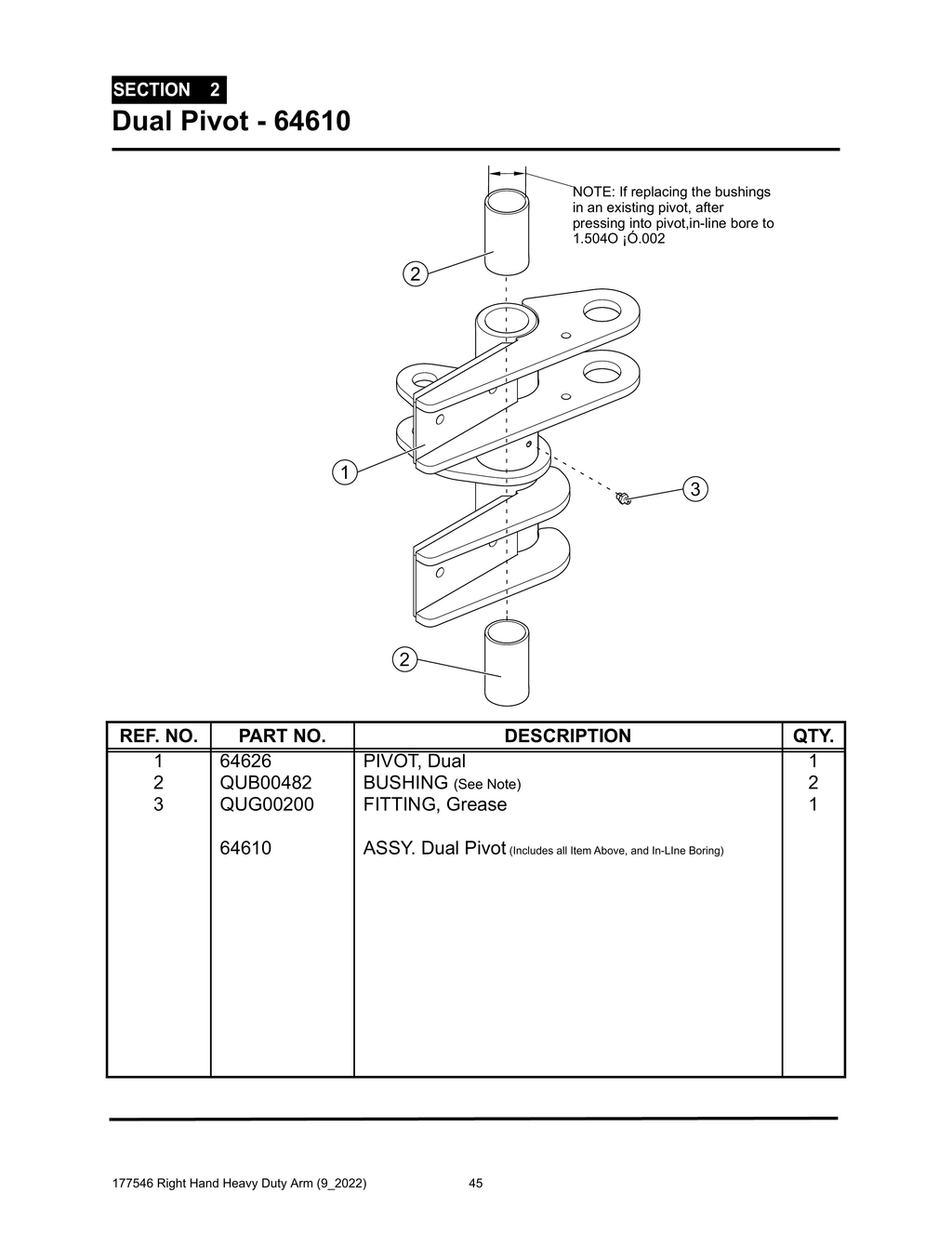 SECTION 2
Dual Pivot - 64610

NOTE: If replacing the bushings in an existing pivot, after pressing into pivot,in-line bore to 1.504O ¡Ó.002

2

1

3

2

| REF. NO. | PART NO. | DESCRIPTION | QTY. |
|---|---|---|---|
| 1 | 64626 | PIVOT, Dual | 1 |
| 2 | QUB00482 | BUSHING (See Note) | 2 |
| 3 | QUG00200 | FITTING, Grease | 1 |
| | 64610 | ASSY. Dual Pivot (Includes all Item Above, and In-LIne Boring) | |

177546 Right Hand Heavy Duty Arm (9_2022) 45