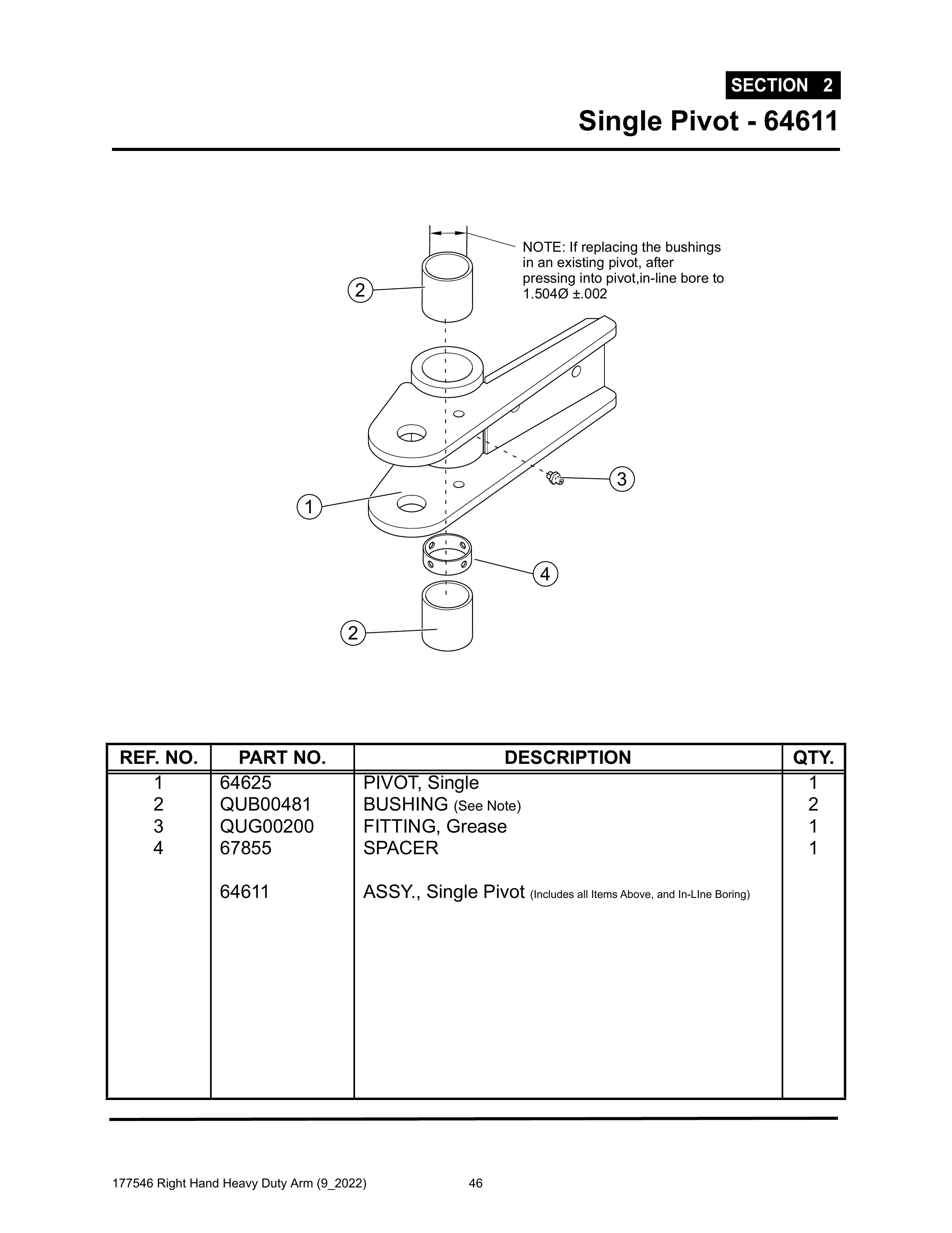 SECTION 2

Single Pivot - 64611

NOTE: If replacing the bushings in an existing pivot, after pressing into pivot,in-line bore to 1.504Ø ±.002

2

3

1

4

2

| REF. NO. | PART NO. | DESCRIPTION | QTY. |
|---|---|---|---|
| 1 | 64625 | PIVOT, Single | 1 |
| 2 | QUB00481 | BUSHING (See Note) | 2 |
| 3 | QUG00200 | FITTING, Grease | 1 |
| 4 | 67855 | SPACER | 1 |
| | 64611 | ASSY., Single Pivot (Includes all Items Above, and In-LIne Boring) | |

177546 Right Hand Heavy Duty Arm (9_2022) 46