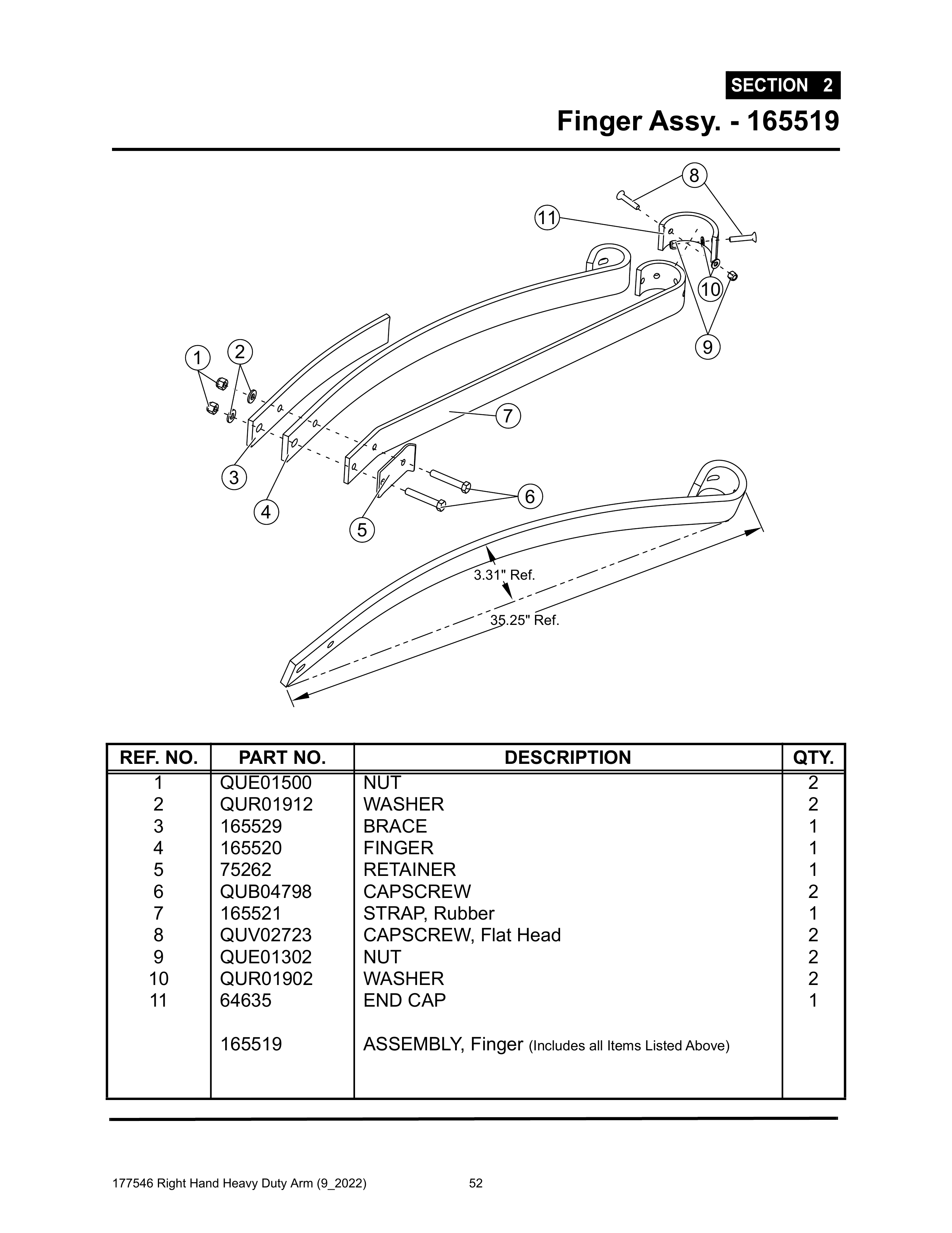 SECTION 2

Finger Assy. - 165519

8
11
10
9
1
2
7
3
4
6
5
3.31" Ref.
35.25" Ref.

| REF. NO. | PART NO. | DESCRIPTION | QTY. |
|---|---|---|---|
| 1 | QUE01500 | NUT | 2 |
| 2 | QUR01912 | WASHER | 2 |
| 3 | 165529 | BRACE | 1 |
| 4 | 165520 | FINGER | 1 |
| 5 | 75262 | RETAINER | 1 |
| 6 | QUB04798 | CAPSCREW | 2 |
| 7 | 165521 | STRAP, Rubber | 1 |
| 8 | QUV02723 | CAPSCREW, Flat Head | 2 |
| 9 | QUE01302 | NUT | 2 |
| 10 | QUR01902 | WASHER | 2 |
| 11 | 64635 | END CAP | 1 |
| | 165519 | ASSEMBLY, Finger (Includes all Items Listed Above) | |

177546 Right Hand Heavy Duty Arm (9_2022) 52