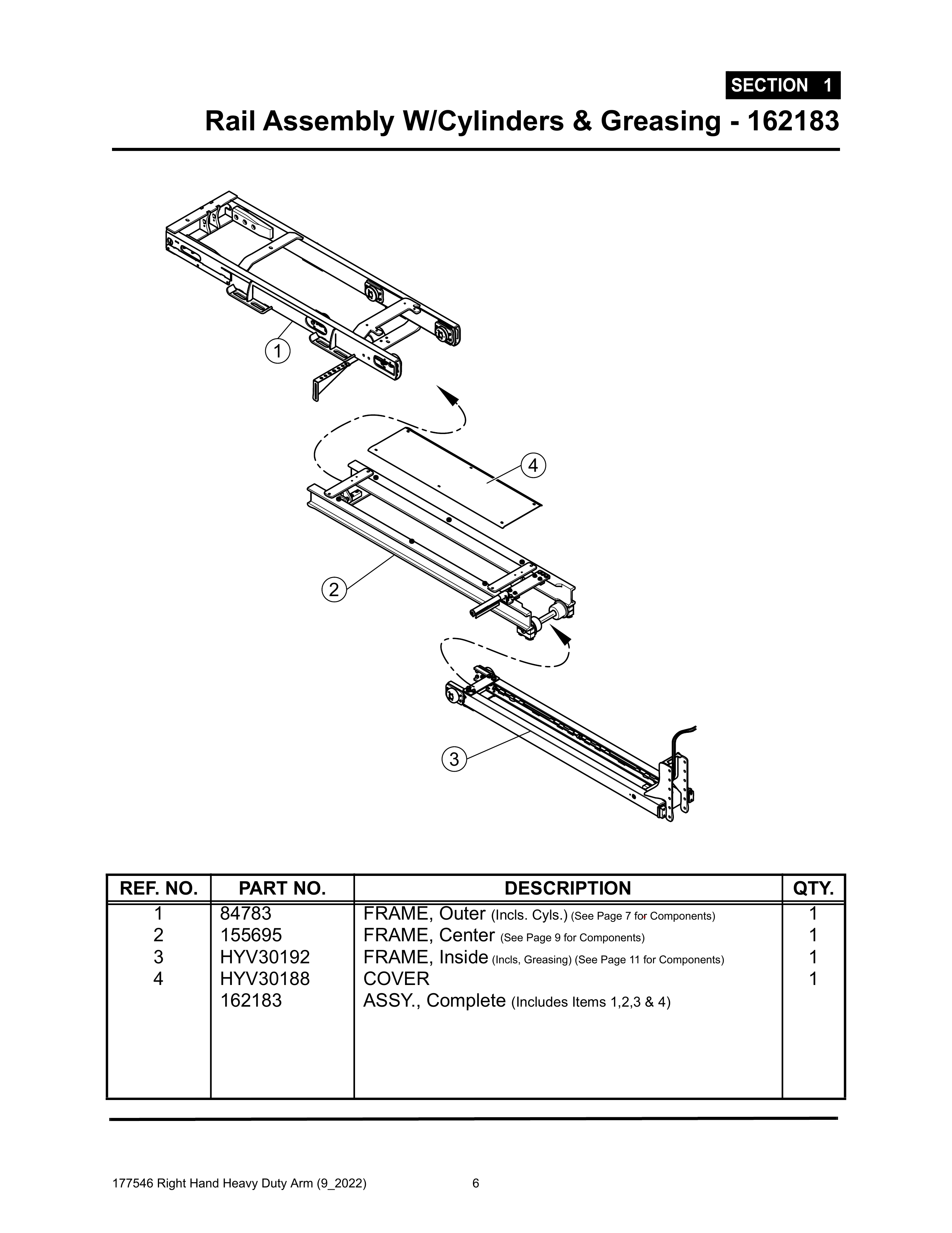 SECTION 1

Rail Assembly W/Cylinders & Greasing - 162183

1

4

2

3

| REF. NO. | PART NO. | DESCRIPTION | QTY. |
|---|---|---|---|
| 1 | 84783 | FRAME, Outer (Incls. Cyls.) (See Page 7 for Components) | 1 |
| 2 | 155695 | FRAME, Center (See Page 9 for Components) | 1 |
| 3 | HYV30192 | FRAME, Inside (Incls, Greasing) (See Page 11 for Components) | 1 |
| 4 | HYV30188 | COVER | 1 |
|  | 162183 | ASSY., Complete (Includes Items 1,2,3 & 4) |  |

177546 Right Hand Heavy Duty Arm (9_2022) 6