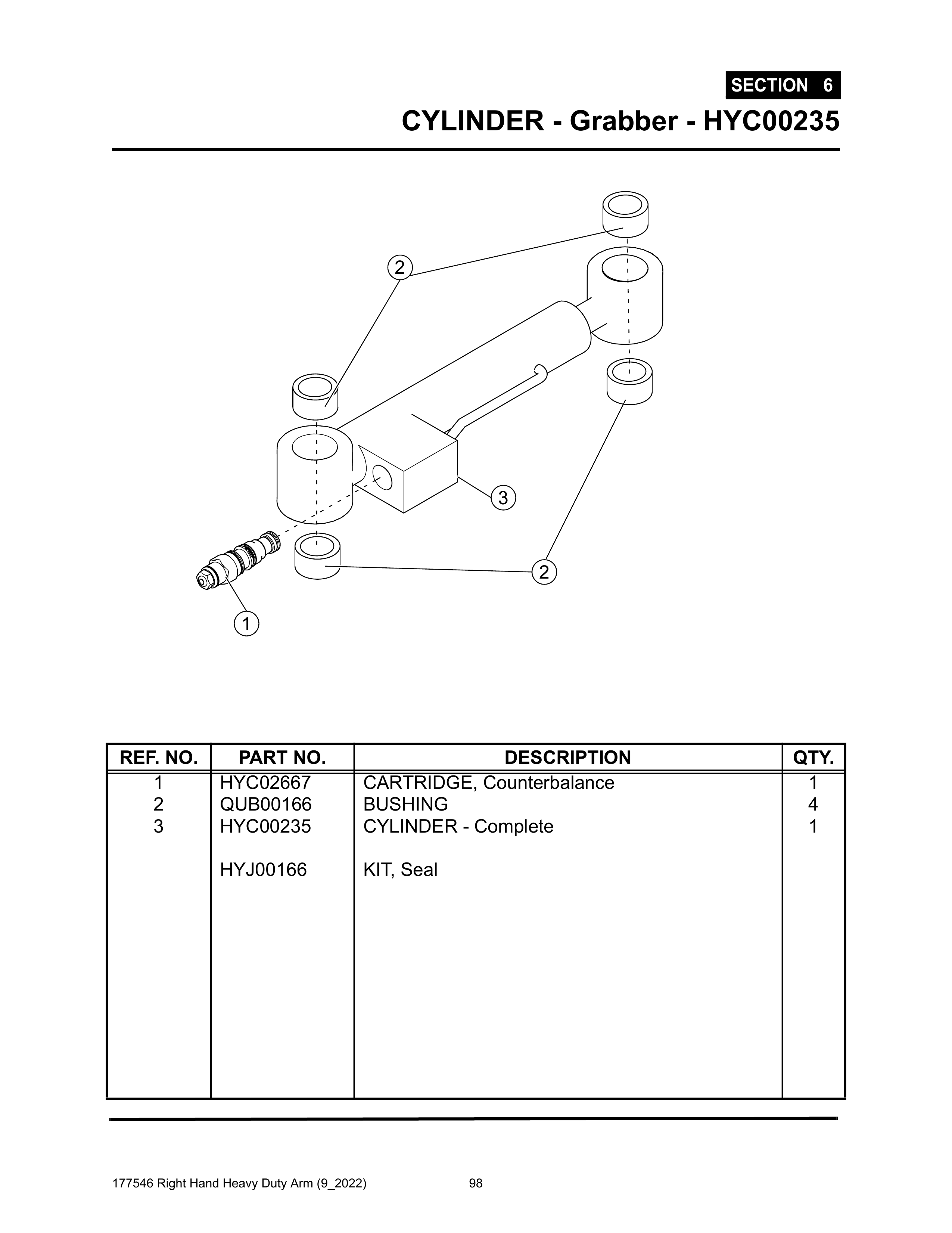 SECTION 6
CYLINDER - Grabber - HYC00235

2
3
2
1

| REF. NO. | PART NO. | DESCRIPTION | QTY. |
|---|---|---|---|
| 1 | HYC02667 | CARTRIDGE, Counterbalance | 1 |
| 2 | QUB00166 | BUSHING | 4 |
| 3 | HYC00235 | CYLINDER - Complete | 1 |
| | HYJ00166 | KIT, Seal | |

177546 Right Hand Heavy Duty Arm (9_2022) 98