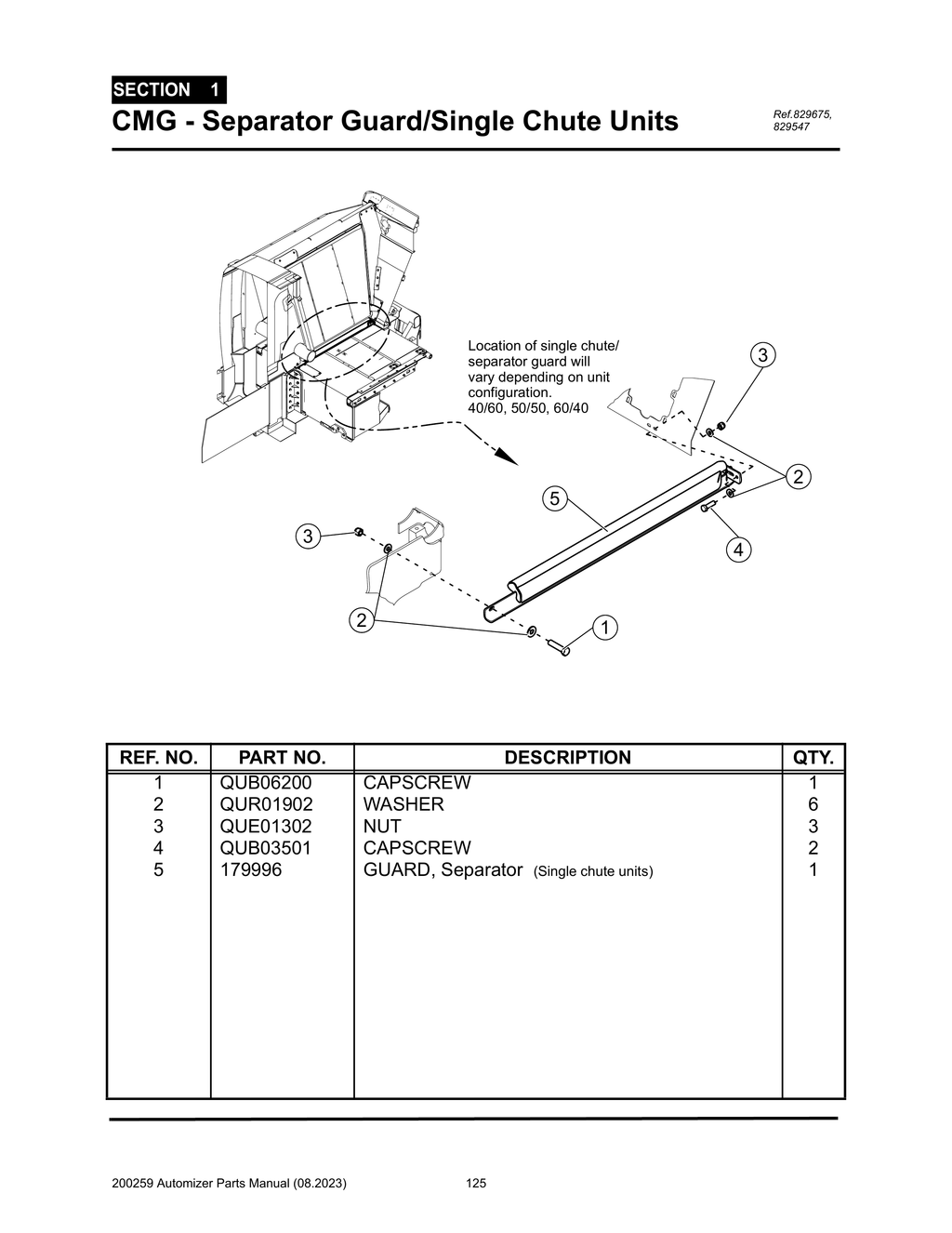 SECTION 1

CMG - Separator Guard/Single Chute Units

Ref.829675, 829547

Location of single chute/ separator guard will vary depending on unit configuration. 40/60, 50/50, 60/40

3

2

5

4

3

2

1

| REF. NO. | PART NO. | DESCRIPTION | QTY. |
|---|---|---|---|
| 1 | QUB06200 | CAPSCREW | 1 |
| 2 | QUR01902 | WASHER | 6 |
| 3 | QUE01302 | NUT | 3 |
| 4 | QUB03501 | CAPSCREW | 2 |
| 5 | 179996 | GUARD, Separator (Single chute units) | 1 |

200259 Automizer Parts Manual (08.2023)

125