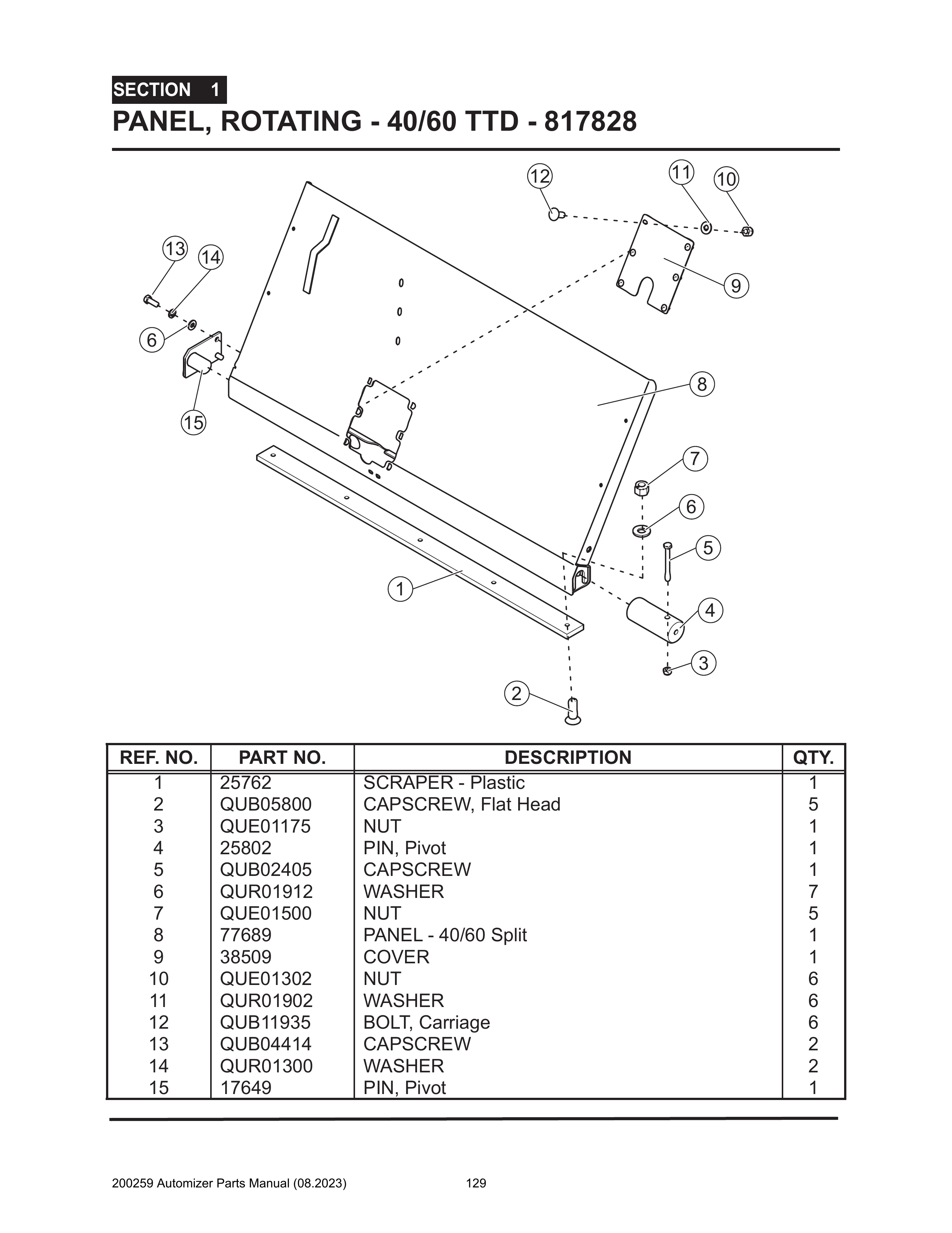 SECTION 1
PANEL, ROTATING - 40/60 TTD - 817828

12
11
10
13
14
9
6
8
15
7
6
5
1
4
3
2

| REF. NO. | PART NO. | DESCRIPTION | QTY. |
|---|---|---|---|
| 1 | 25762 | SCRAPER - Plastic | 1 |
| 2 | QUB05800 | CAPSCREW, Flat Head | 5 |
| 3 | QUE01175 | NUT | 1 |
| 4 | 25802 | PIN, Pivot | 1 |
| 5 | QUB02405 | CAPSCREW | 1 |
| 6 | QUR01912 | WASHER | 7 |
| 7 | QUE01500 | NUT | 5 |
| 8 | 77689 | PANEL - 40/60 Split | 1 |
| 9 | 38509 | COVER | 1 |
| 10 | QUE01302 | NUT | 6 |
| 11 | QUR01902 | WASHER | 6 |
| 12 | QUB11935 | BOLT, Carriage | 6 |
| 13 | QUB04414 | CAPSCREW | 2 |
| 14 | QUR01300 | WASHER | 2 |
| 15 | 17649 | PIN, Pivot | 1 |

200259 Automizer Parts Manual (08.2023) 129