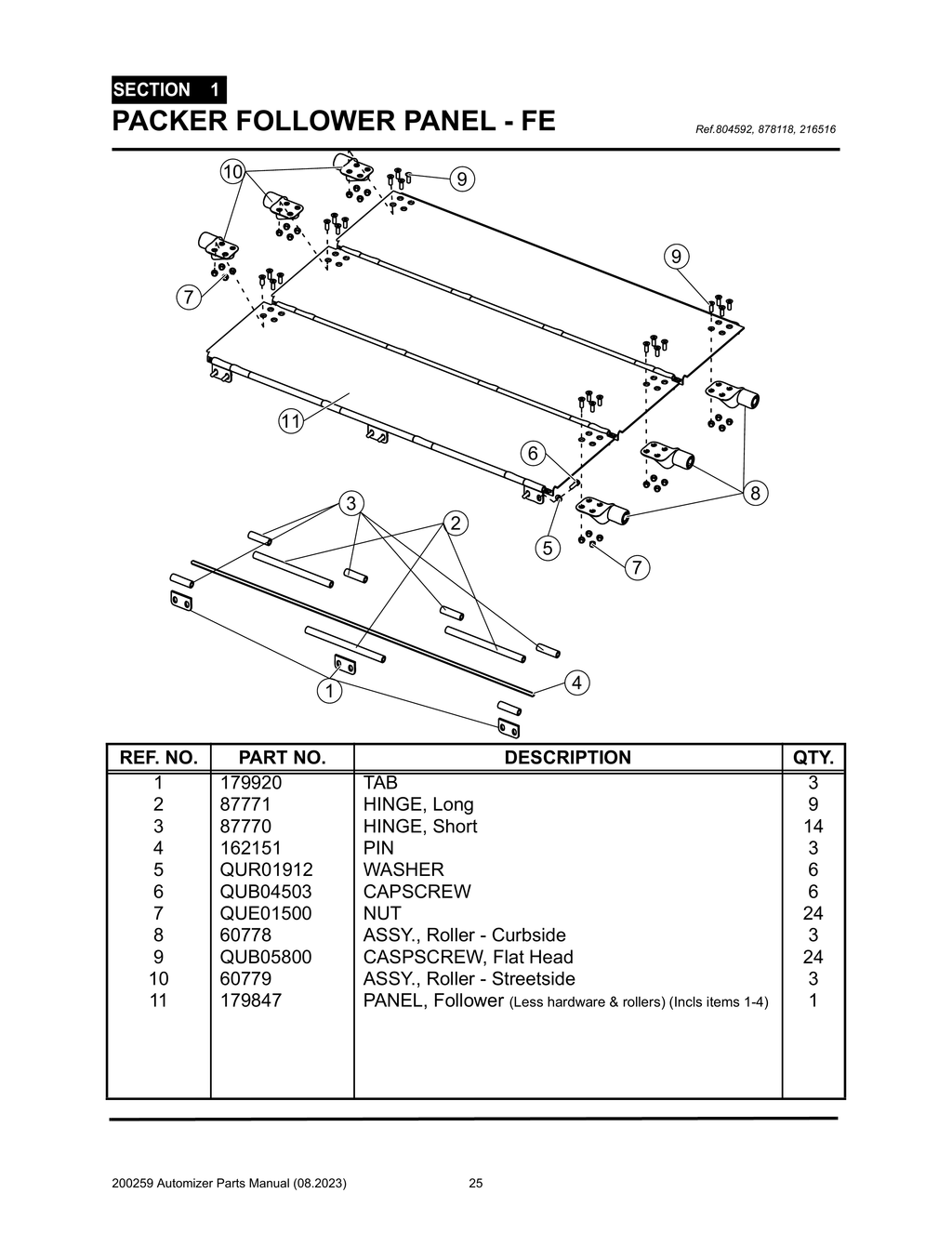 SECTION 1
PACKER FOLLOWER PANEL - FE

Ref.804592, 878118, 216516

10
9
9
7
11
6
8
3
2
5
7
4
1

| REF. NO. | PART NO. | DESCRIPTION | QTY. |
|---|---|---|---|
| 1 | 179920 | TAB | 3 |
| 2 | 87771 | HINGE, Long | 9 |
| 3 | 87770 | HINGE, Short | 14 |
| 4 | 162151 | PIN | 3 |
| 5 | QUR01912 | WASHER | 6 |
| 6 | QUB04503 | CAPSCREW | 6 |
| 7 | QUE01500 | NUT | 24 |
| 8 | 60778 | ASSY., Roller - Curbside | 3 |
| 9 | QUB05800 | CASPSCREW, Flat Head | 24 |
| 10 | 60779 | ASSY., Roller - Streetside | 3 |
| 11 | 179847 | PANEL, Follower (Less hardware & rollers) (Incls items 1-4) | 1 |

200259 Automizer Parts Manual (08.2023) 25