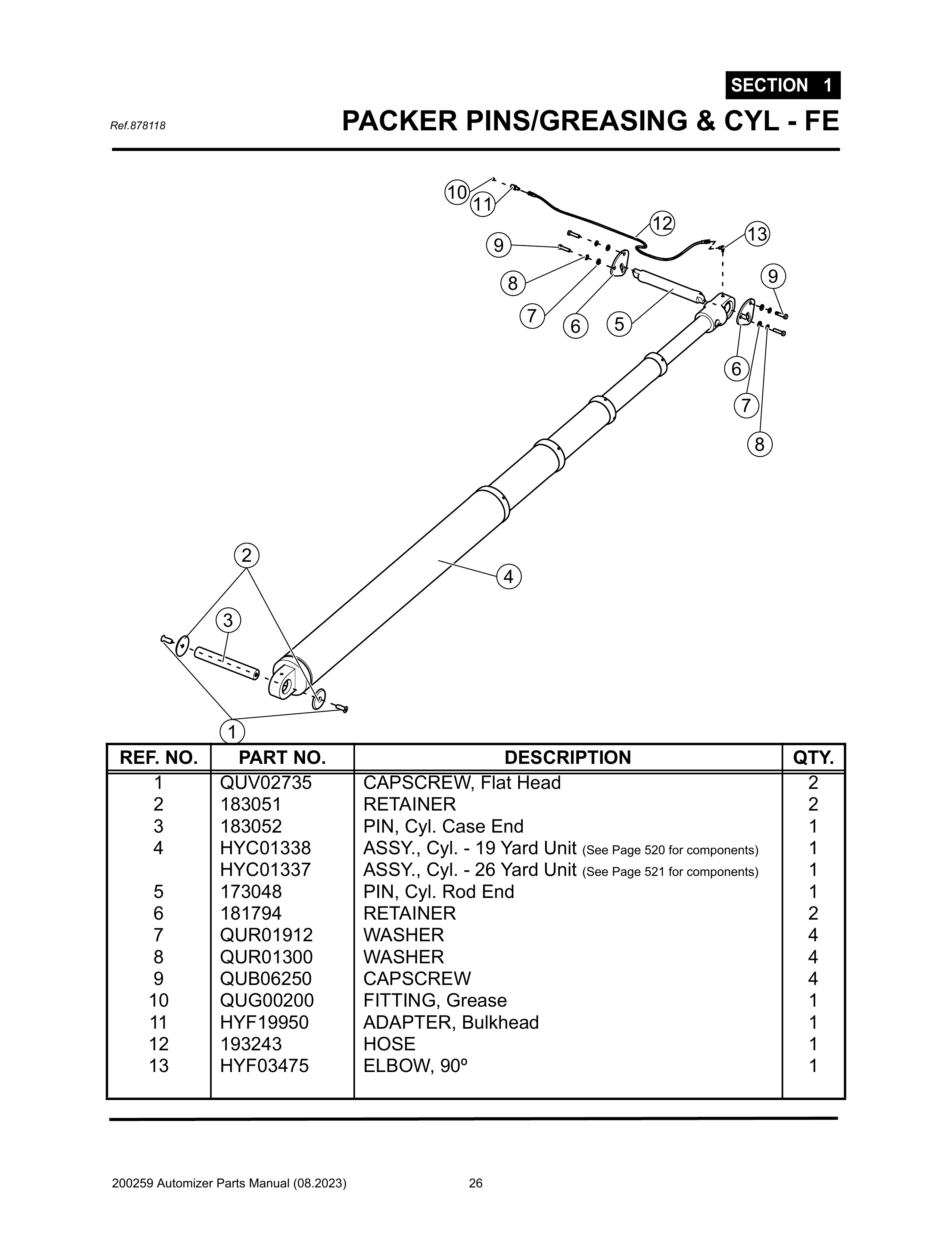 SECTION 1

Ref.878118

PACKER PINS/GREASING & CYL - FE

10
11
12
13
9
8
7
6
5
9
6
7
8
2
4
3
1

| REF. NO. | PART NO. | DESCRIPTION | QTY. |
|---|---|---|---|
| 1 | QUV02735 | CAPSCREW, Flat Head | 2 |
| 2 | 183051 | RETAINER | 2 |
| 3 | 183052 | PIN, Cyl. Case End | 1 |
| 4 | HYC01338 | ASSY., Cyl. - 19 Yard Unit (See Page 520 for components) | 1 |
| | HYC01337 | ASSY., Cyl. - 26 Yard Unit (See Page 521 for components) | 1 |
| 5 | 173048 | PIN, Cyl. Rod End | 1 |
| 6 | 181794 | RETAINER | 2 |
| 7 | QUR01912 | WASHER | 4 |
| 8 | QUR01300 | WASHER | 4 |
| 9 | QUB06250 | CAPSCREW | 4 |
| 10 | QUG00200 | FITTING, Grease | 1 |
| 11 | HYF19950 | ADAPTER, Bulkhead | 1 |
| 12 | 193243 | HOSE | 1 |
| 13 | HYF03475 | ELBOW, 90º | 1 |

200259 Automizer Parts Manual (08.2023) 26