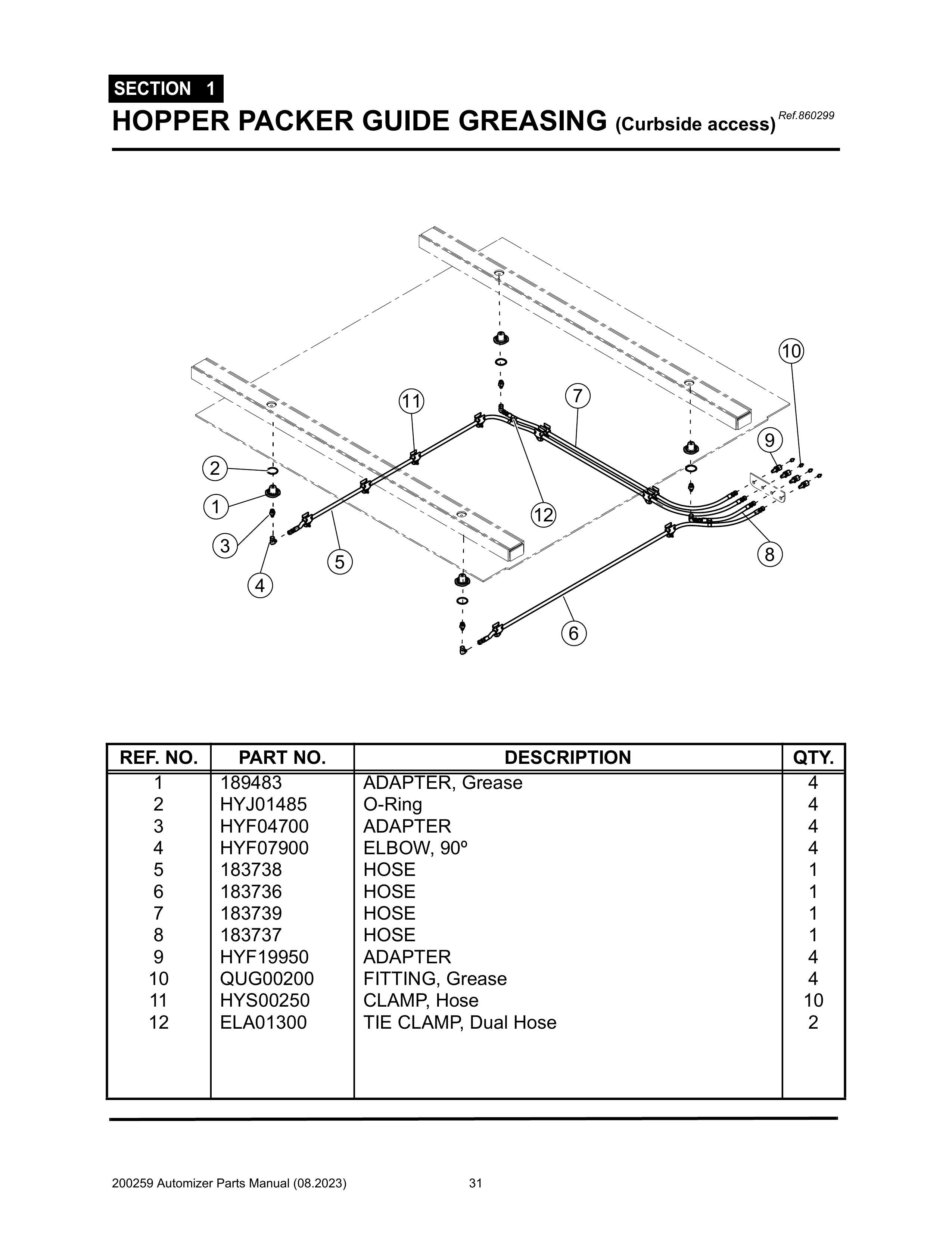 SECTION 1
HOPPER PACKER GUIDE GREASING (Curbside access) Ref.860299

10
11
7
9
2
1
12
3
5
8
4
6

| REF. NO. | PART NO. | DESCRIPTION | QTY. |
|---|---|---|---|
| 1 | 189483 | ADAPTER, Grease | 4 |
| 2 | HYJ01485 | O-Ring | 4 |
| 3 | HYF04700 | ADAPTER | 4 |
| 4 | HYF07900 | ELBOW, 90º | 4 |
| 5 | 183738 | HOSE | 1 |
| 6 | 183736 | HOSE | 1 |
| 7 | 183739 | HOSE | 1 |
| 8 | 183737 | HOSE | 1 |
| 9 | HYF19950 | ADAPTER | 4 |
| 10 | QUG00200 | FITTING, Grease | 4 |
| 11 | HYS00250 | CLAMP, Hose | 10 |
| 12 | ELA01300 | TIE CLAMP, Dual Hose | 2 |

200259 Automizer Parts Manual (08.2023) 31