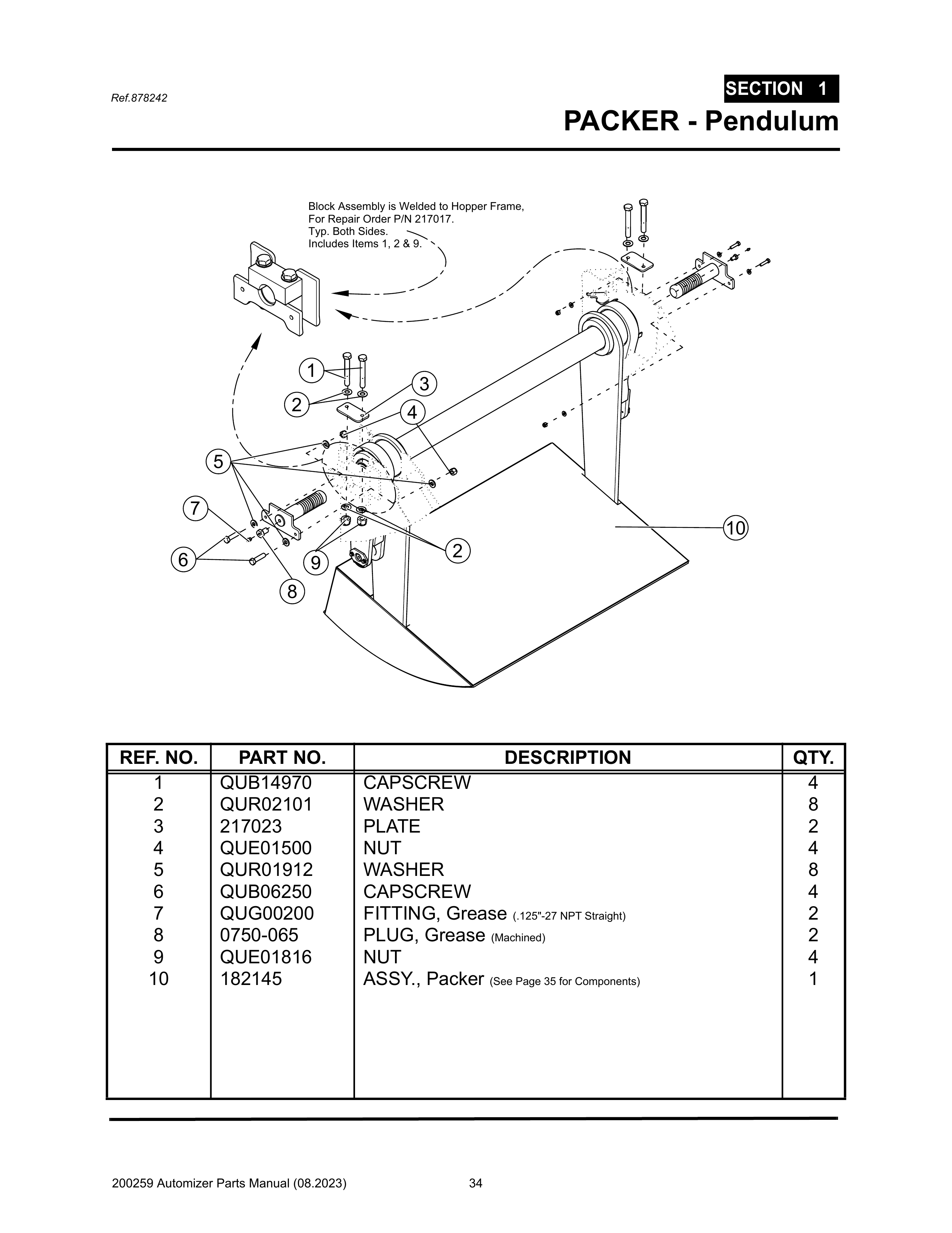 Ref.878242

SECTION 1

PACKER - Pendulum

Block Assembly is Welded to Hopper Frame,
For Repair Order P/N 217017.
Typ. Both Sides.
Includes Items 1, 2 & 9.

1
3
2
4
5
7
10
6
9
2
8

| REF. NO. | PART NO. | DESCRIPTION | QTY. |
|---|---|---|---|
| 1 | QUB14970 | CAPSCREW | 4 |
| 2 | QUR02101 | WASHER | 8 |
| 3 | 217023 | PLATE | 2 |
| 4 | QUE01500 | NUT | 4 |
| 5 | QUR01912 | WASHER | 8 |
| 6 | QUB06250 | CAPSCREW | 4 |
| 7 | QUG00200 | FITTING, Grease (.125"-27 NPT Straight) | 2 |
| 8 | 0750-065 | PLUG, Grease (Machined) | 2 |
| 9 | QUE01816 | NUT | 4 |
| 10 | 182145 | ASSY., Packer (See Page 35 for Components) | 1 |

200259 Automizer Parts Manual (08.2023) 34