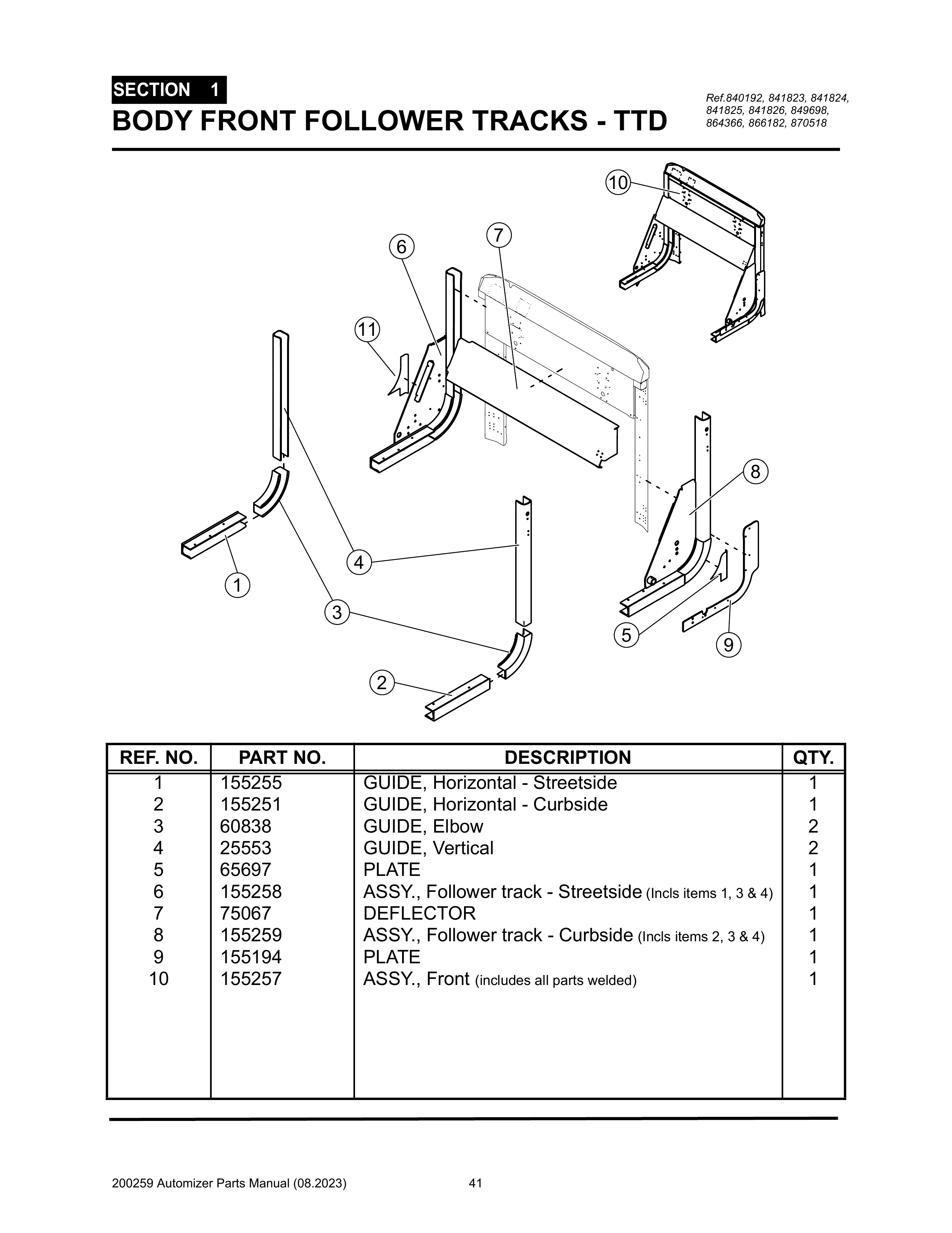 SECTION 1
BODY FRONT FOLLOWER TRACKS - TTD

Ref.840192, 841823, 841824, 841825, 841826, 849698, 864366, 866182, 870518

10
7
6
11
8
4
1
3
5
9
2

| REF. NO. | PART NO. | DESCRIPTION | QTY. |
|---|---|---|---|
| 1 | 155255 | GUIDE, Horizontal - Streetside | 1 |
| 2 | 155251 | GUIDE, Horizontal - Curbside | 1 |
| 3 | 60838 | GUIDE, Elbow | 2 |
| 4 | 25553 | GUIDE, Vertical | 2 |
| 5 | 65697 | PLATE | 1 |
| 6 | 155258 | ASSY., Follower track - Streetside (Incls items 1, 3 & 4) | 1 |
| 7 | 75067 | DEFLECTOR | 1 |
| 8 | 155259 | ASSY., Follower track - Curbside (Incls items 2, 3 & 4) | 1 |
| 9 | 155194 | PLATE | 1 |
| 10 | 155257 | ASSY., Front (includes all parts welded) | 1 |

200259 Automizer Parts Manual (08.2023) 41