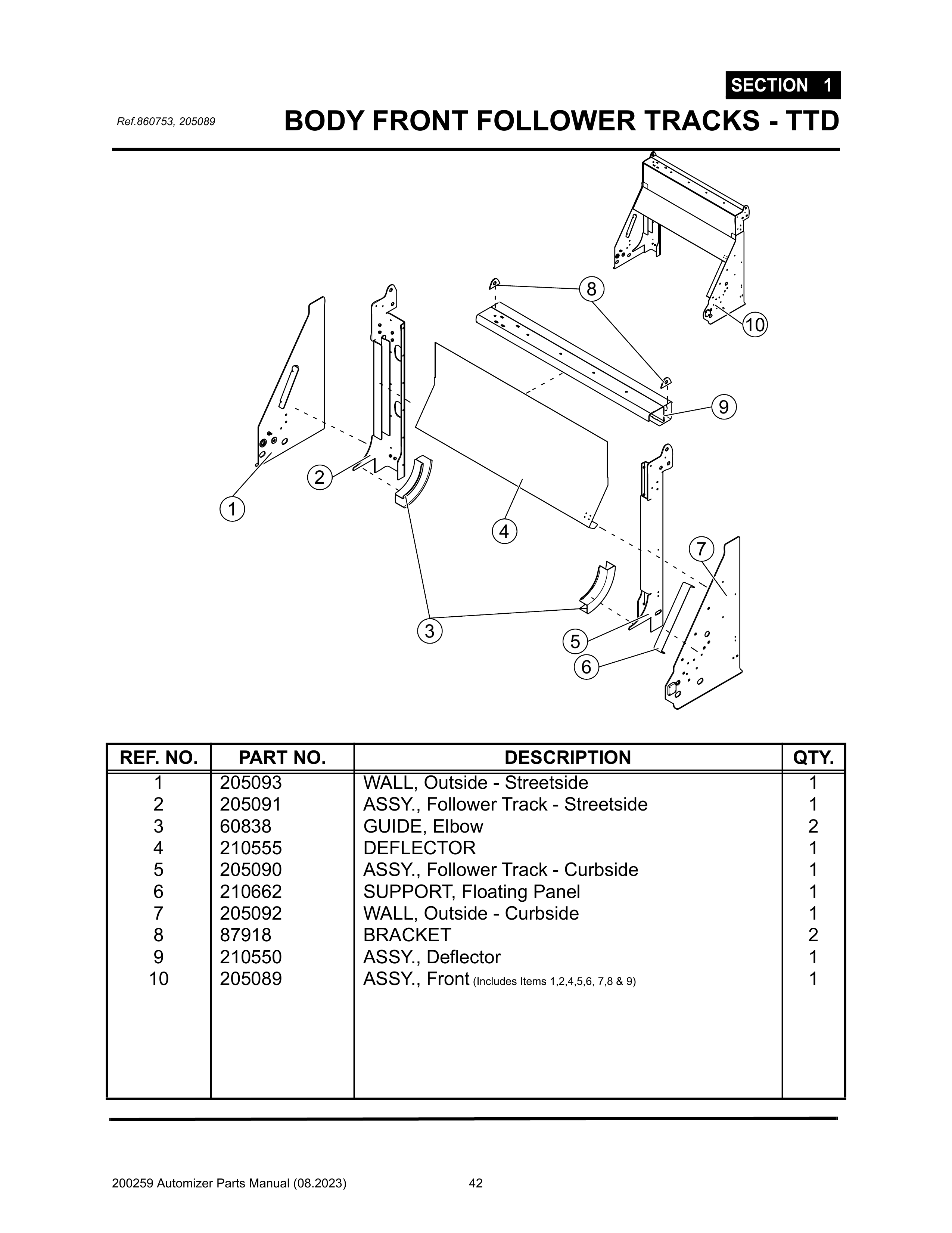 SECTION 1

Ref.860753, 205089

BODY FRONT FOLLOWER TRACKS - TTD

8
10
9
2
1
4
7
3
5
6

| REF. NO. | PART NO. | DESCRIPTION | QTY. |
|---|---|---|---|
| 1 | 205093 | WALL, Outside - Streetside | 1 |
| 2 | 205091 | ASSY., Follower Track - Streetside | 1 |
| 3 | 60838 | GUIDE, Elbow | 2 |
| 4 | 210555 | DEFLECTOR | 1 |
| 5 | 205090 | ASSY., Follower Track - Curbside | 1 |
| 6 | 210662 | SUPPORT, Floating Panel | 1 |
| 7 | 205092 | WALL, Outside - Curbside | 1 |
| 8 | 87918 | BRACKET | 2 |
| 9 | 210550 | ASSY., Deflector | 1 |
| 10 | 205089 | ASSY., Front (Includes Items 1,2,4,5,6, 7,8 & 9) | 1 |

200259 Automizer Parts Manual (08.2023) 42