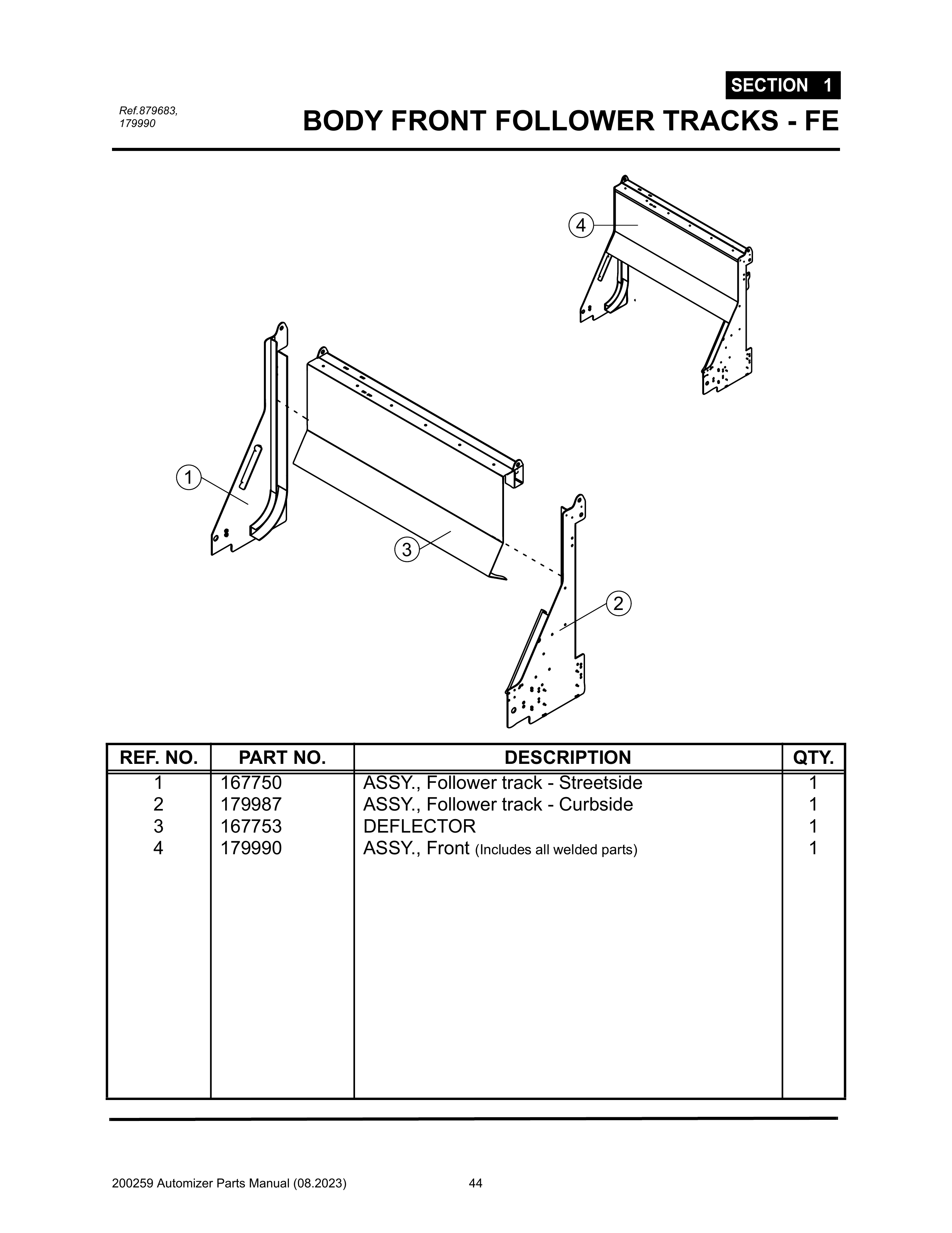 SECTION 1

Ref.879683, 179990

BODY FRONT FOLLOWER TRACKS - FE

4

1

3

2

| REF. NO. | PART NO. | DESCRIPTION | QTY. |
|---|---|---|---|
| 1 | 167750 | ASSY., Follower track - Streetside | 1 |
| 2 | 179987 | ASSY., Follower track - Curbside | 1 |
| 3 | 167753 | DEFLECTOR | 1 |
| 4 | 179990 | ASSY., Front (Includes all welded parts) | 1 |

200259 Automizer Parts Manual (08.2023) 44