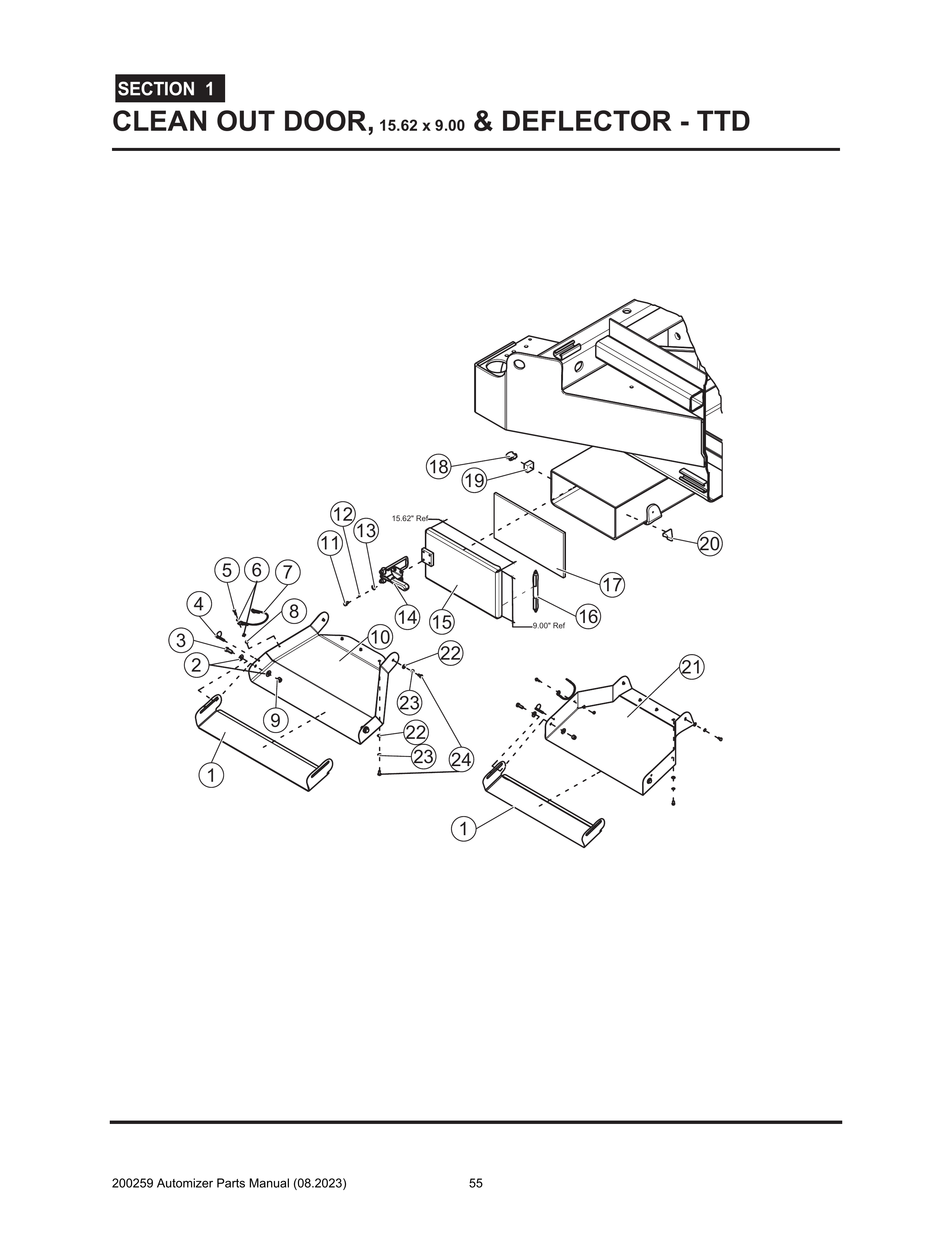 SECTION 1

CLEAN OUT DOOR, 15.62 x 9.00 & DEFLECTOR - TTD

18
19
12
13
11
15.62" Ref
20
5 6 7
17
4
8
14 15
16
9.00" Ref
3
10
22
2
21
23
9
22
23
24
1
1

200259 Automizer Parts Manual (08.2023) 55