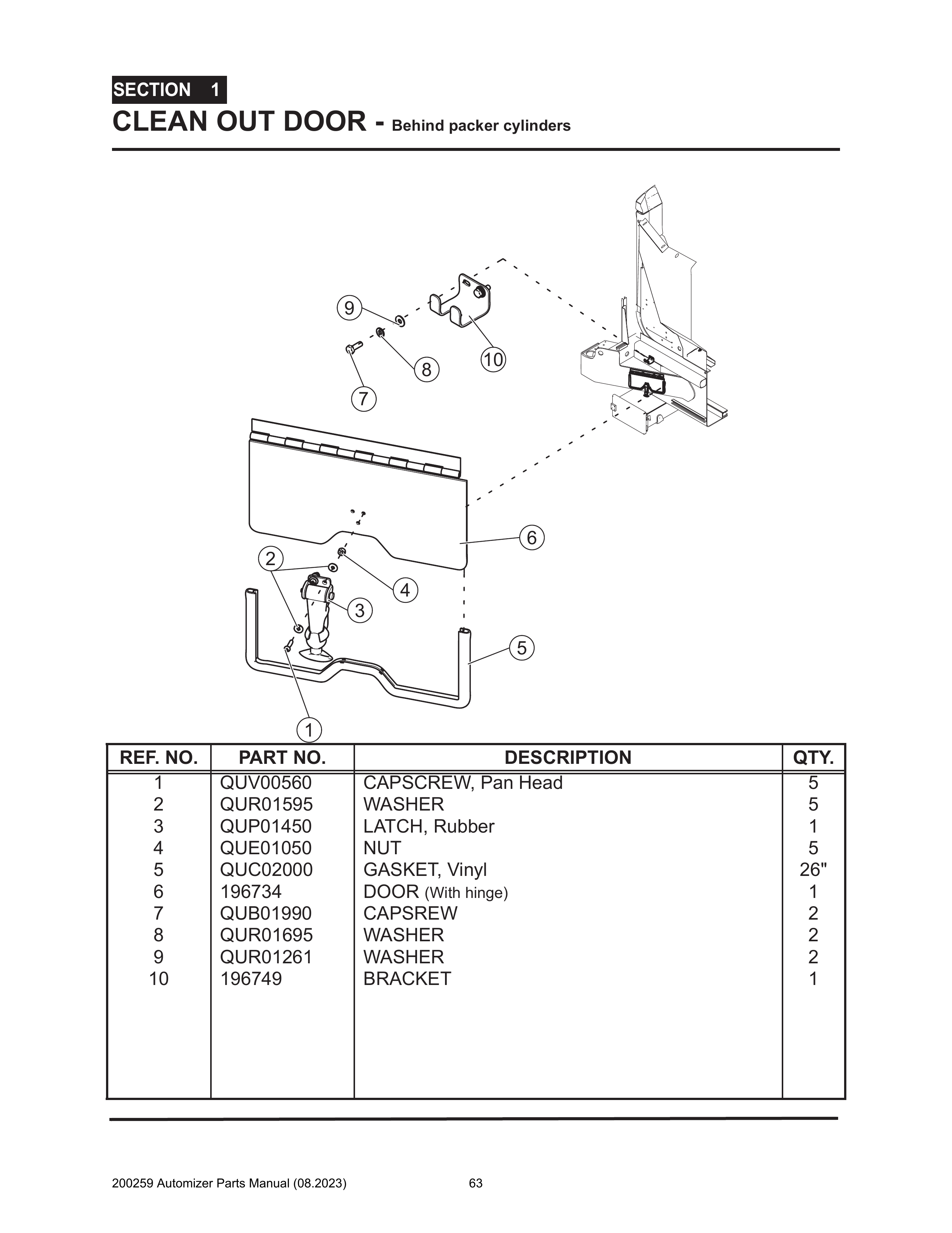 SECTION 1

CLEAN OUT DOOR - Behind packer cylinders

9
10
8
7
6
2
4
3
5
1

| REF. NO. | PART NO. | DESCRIPTION | QTY. |
|---|---|---|---|
| 1 | QUV00560 | CAPSCREW, Pan Head | 5 |
| 2 | QUR01595 | WASHER | 5 |
| 3 | QUP01450 | LATCH, Rubber | 1 |
| 4 | QUE01050 | NUT | 5 |
| 5 | QUC02000 | GASKET, Vinyl | 26" |
| 6 | 196734 | DOOR (With hinge) | 1 |
| 7 | QUB01990 | CAPSREW | 2 |
| 8 | QUR01695 | WASHER | 2 |
| 9 | QUR01261 | WASHER | 2 |
| 10 | 196749 | BRACKET | 1 |

200259 Automizer Parts Manual (08.2023) 63