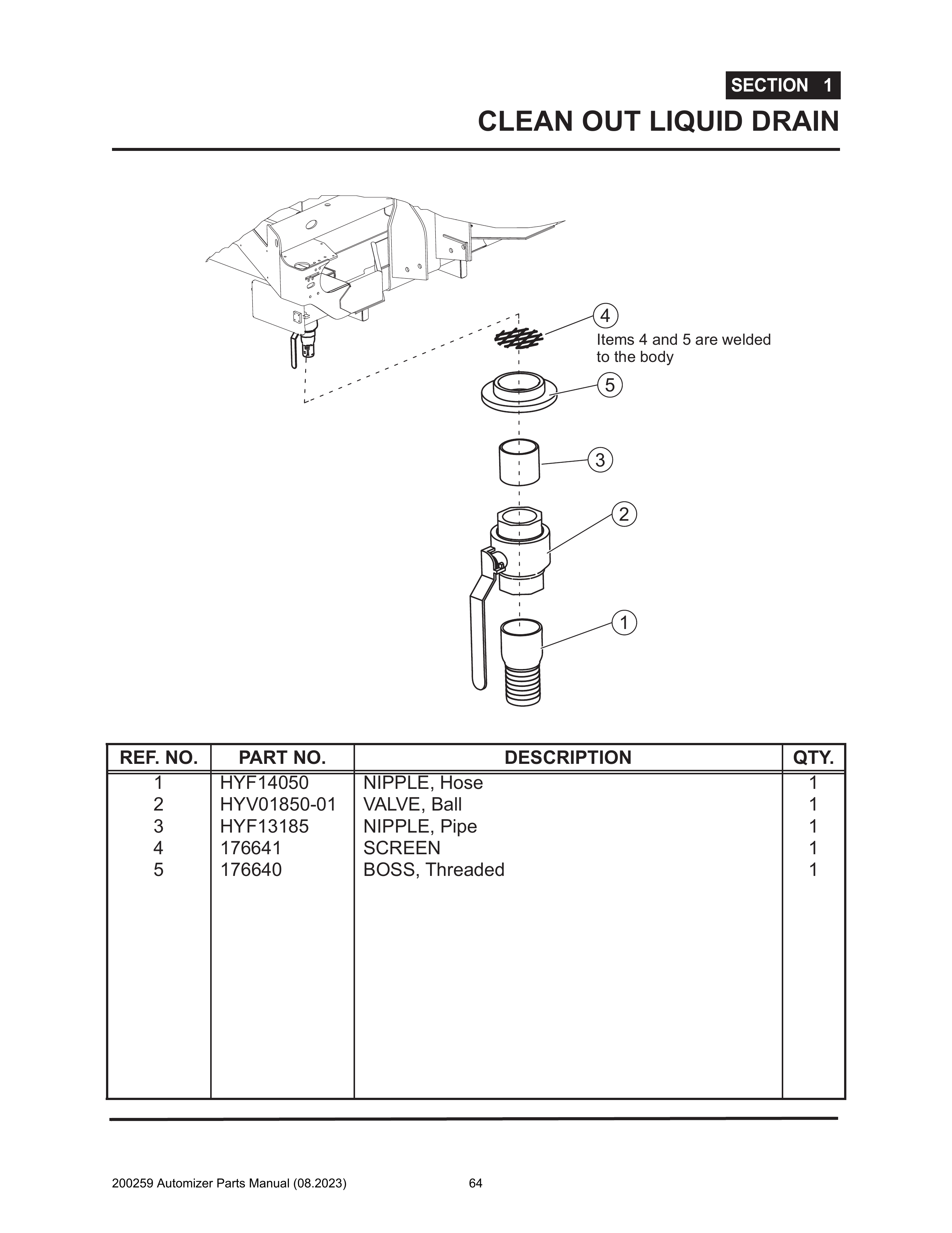 SECTION 1

CLEAN OUT LIQUID DRAIN

4
Items 4 and 5 are welded to the body
5
3
2
1

| REF. NO. | PART NO. | DESCRIPTION | QTY. |
|---|---|---|---|
| 1 | HYF14050 | NIPPLE, Hose | 1 |
| 2 | HYV01850-01 | VALVE, Ball | 1 |
| 3 | HYF13185 | NIPPLE, Pipe | 1 |
| 4 | 176641 | SCREEN | 1 |
| 5 | 176640 | BOSS, Threaded | 1 |

200259 Automizer Parts Manual (08.2023) 64