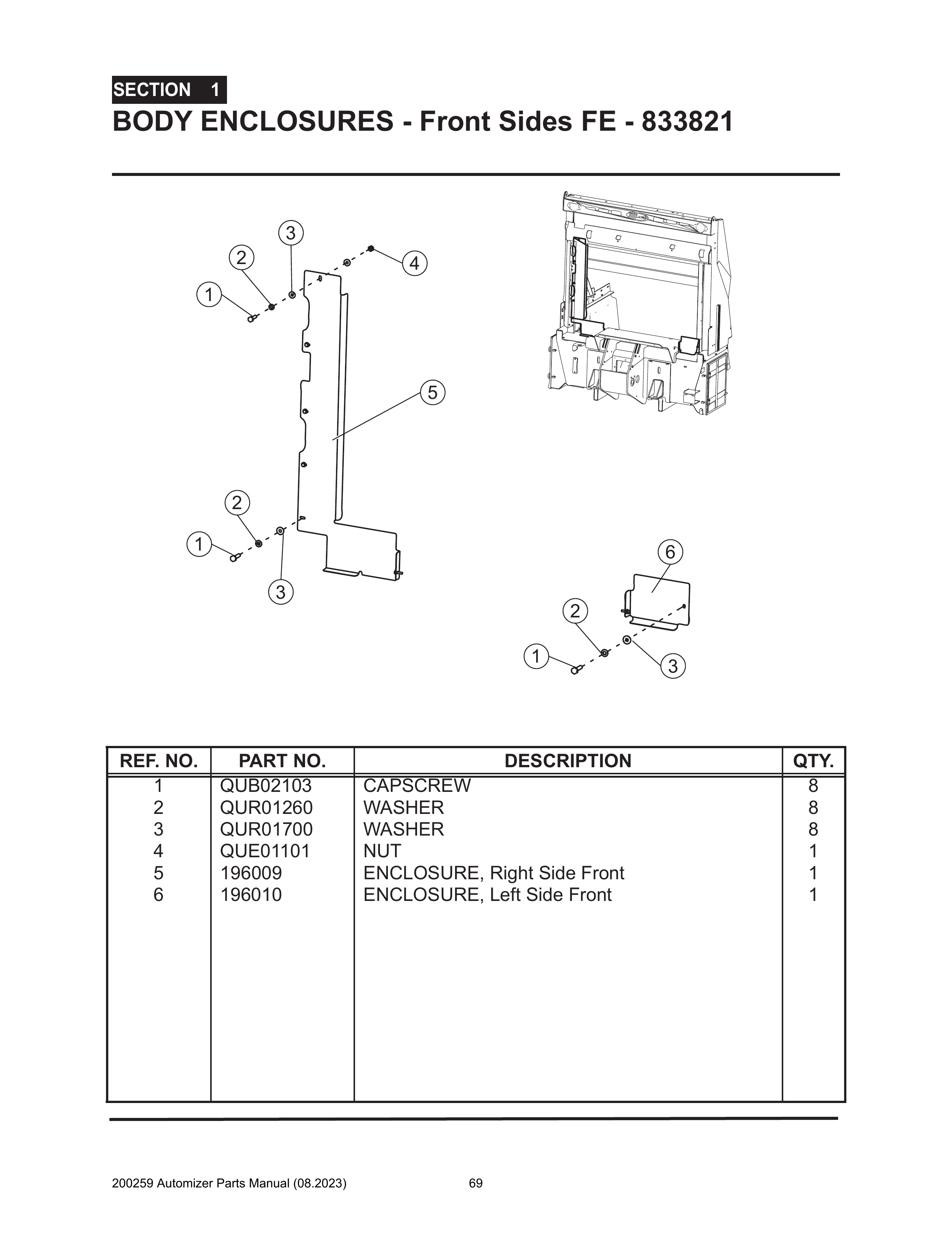 SECTION 1
BODY ENCLOSURES - Front Sides FE - 833821

3
2
4
1
5
2
1
3
6
2
1
3

| REF. NO. | PART NO. | DESCRIPTION | QTY. |
|---|---|---|---|
| 1 | QUB02103 | CAPSCREW | 8 |
| 2 | QUR01260 | WASHER | 8 |
| 3 | QUR01700 | WASHER | 8 |
| 4 | QUE01101 | NUT | 1 |
| 5 | 196009 | ENCLOSURE, Right Side Front | 1 |
| 6 | 196010 | ENCLOSURE, Left Side Front | 1 |

200259 Automizer Parts Manual (08.2023) 69