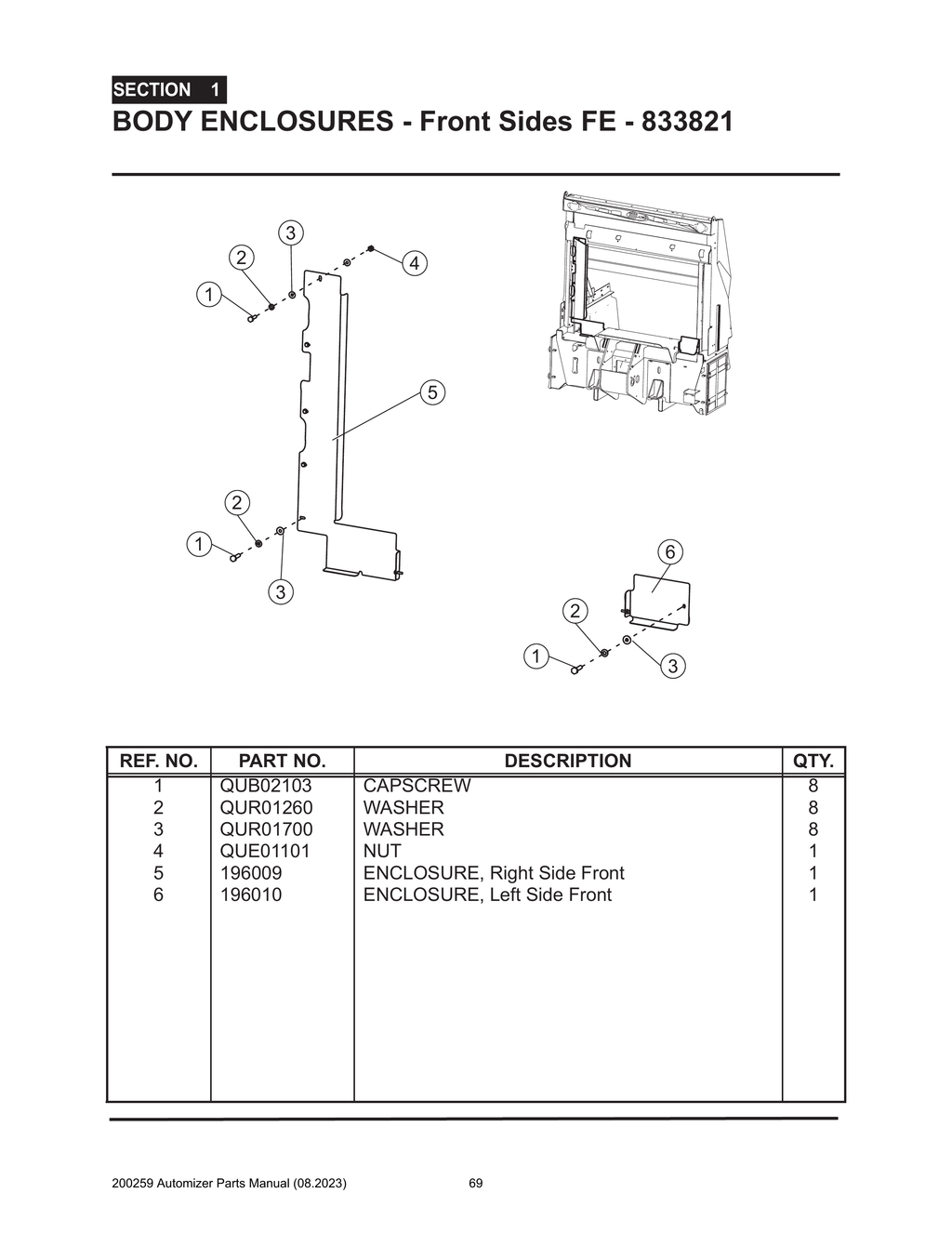 SECTION 1
BODY ENCLOSURES - Front Sides FE - 833821

3
2
4
1
5
2
1
3
6
2
1
3

| REF. NO. | PART NO. | DESCRIPTION | QTY. |
|---|---|---|---|
| 1 | QUB02103 | CAPSCREW | 8 |
| 2 | QUR01260 | WASHER | 8 |
| 3 | QUR01700 | WASHER | 8 |
| 4 | QUE01101 | NUT | 1 |
| 5 | 196009 | ENCLOSURE, Right Side Front | 1 |
| 6 | 196010 | ENCLOSURE, Left Side Front | 1 |

200259 Automizer Parts Manual (08.2023) 69