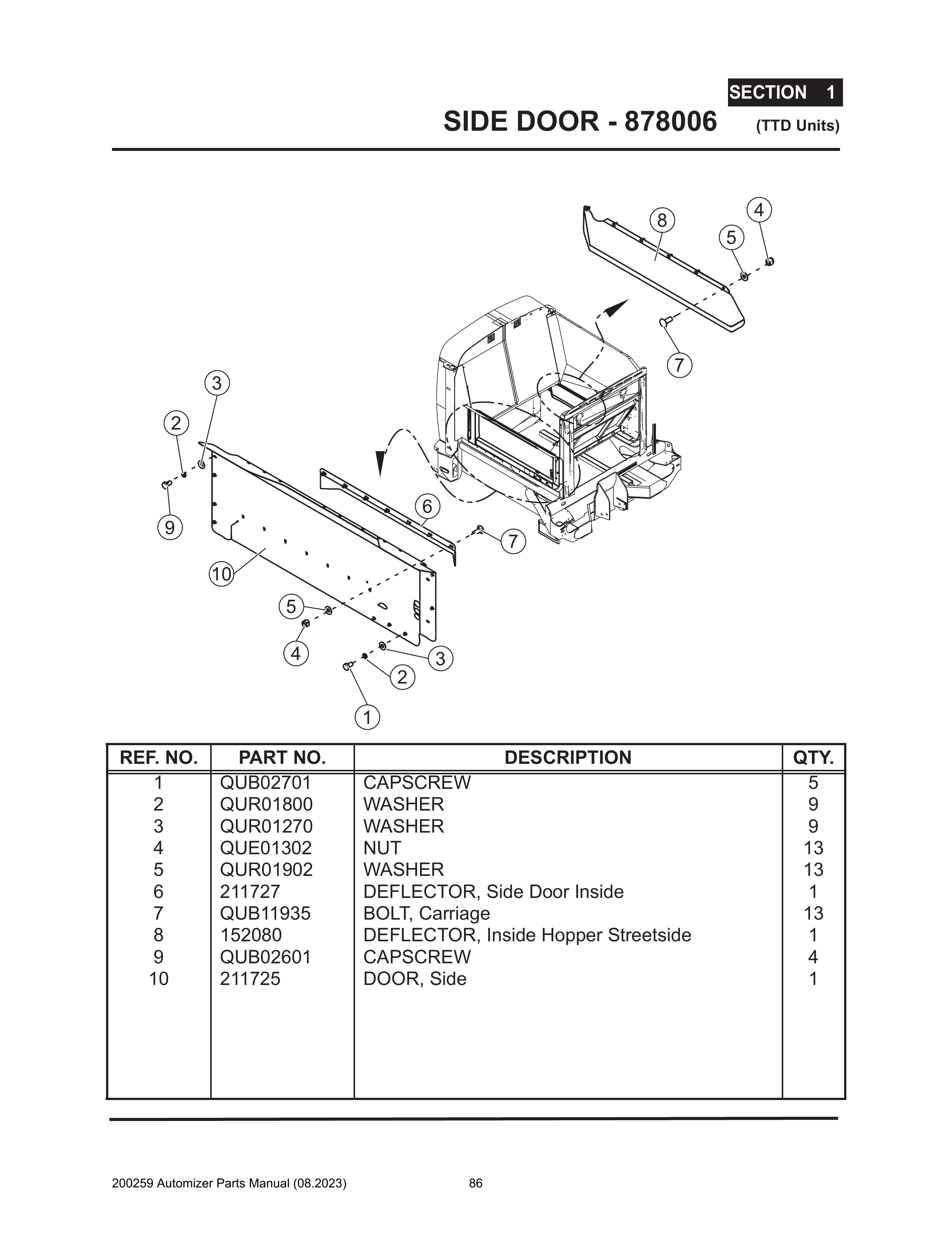 SECTION 1

SIDE DOOR - 878006 (TTD Units)

8
4
5
7
3
2
9
6
7
10
5
4
3
2
1

| REF. NO. | PART NO. | DESCRIPTION | QTY. |
|---|---|---|---|
| 1 | QUB02701 | CAPSCREW | 5 |
| 2 | QUR01800 | WASHER | 9 |
| 3 | QUR01270 | WASHER | 9 |
| 4 | QUE01302 | NUT | 13 |
| 5 | QUR01902 | WASHER | 13 |
| 6 | 211727 | DEFLECTOR, Side Door Inside | 1 |
| 7 | QUB11935 | BOLT, Carriage | 13 |
| 8 | 152080 | DEFLECTOR, Inside Hopper Streetside | 1 |
| 9 | QUB02601 | CAPSCREW | 4 |
| 10 | 211725 | DOOR, Side | 1 |

200259 Automizer Parts Manual (08.2023) 86