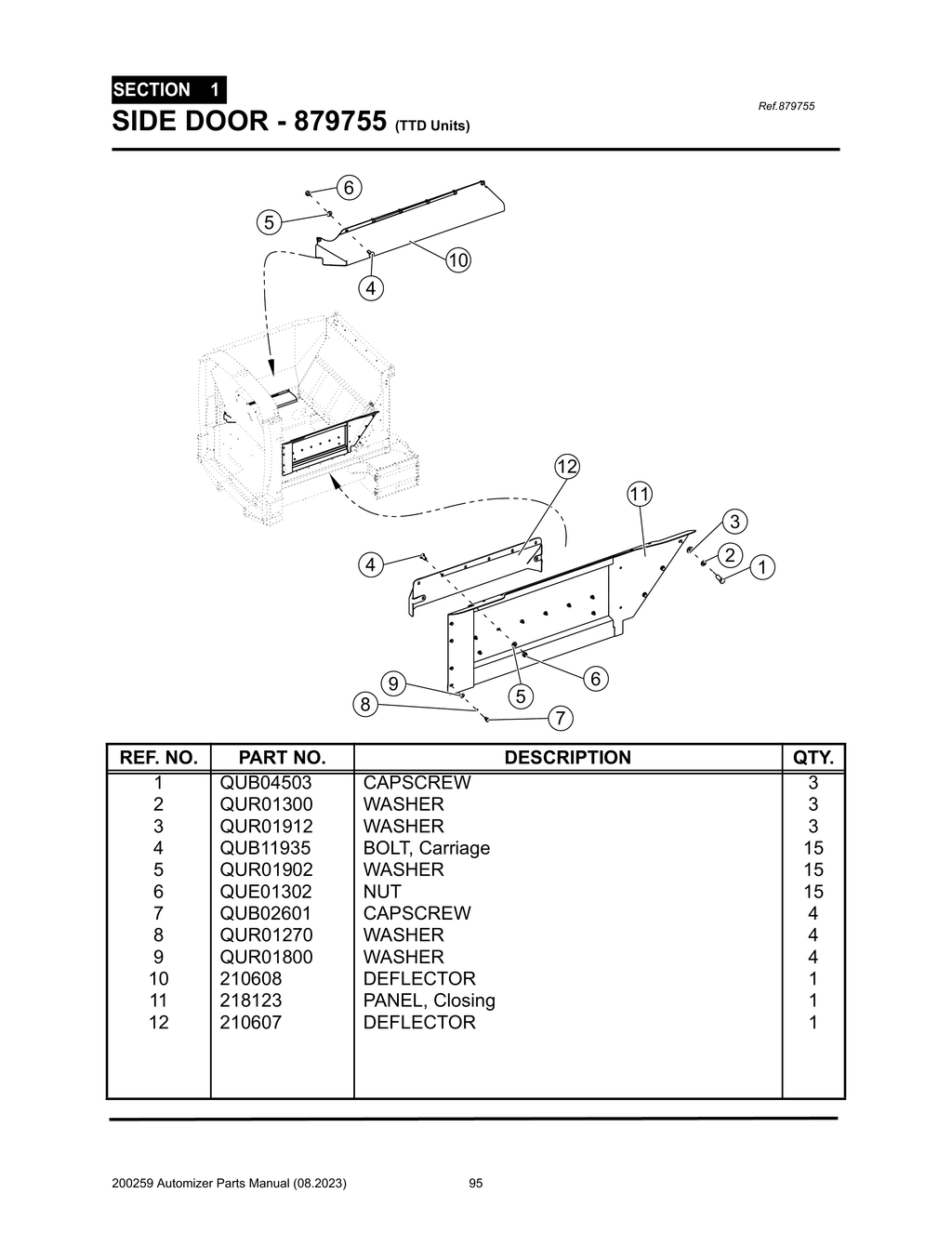 SECTION 1

SIDE DOOR - 879755 (TTD Units)

Ref.879755

6
5
10
4
12
11
3
2
1
4
6
9
5
8
7

| REF. NO. | PART NO. | DESCRIPTION | QTY. |
|---|---|---|---|
| 1 | QUB04503 | CAPSCREW | 3 |
| 2 | QUR01300 | WASHER | 3 |
| 3 | QUR01912 | WASHER | 3 |
| 4 | QUB11935 | BOLT, Carriage | 15 |
| 5 | QUR01902 | WASHER | 15 |
| 6 | QUE01302 | NUT | 15 |
| 7 | QUB02601 | CAPSCREW | 4 |
| 8 | QUR01270 | WASHER | 4 |
| 9 | QUR01800 | WASHER | 4 |
| 10 | 210608 | DEFLECTOR | 1 |
| 11 | 218123 | PANEL, Closing | 1 |
| 12 | 210607 | DEFLECTOR | 1 |

200259 Automizer Parts Manual (08.2023) 95