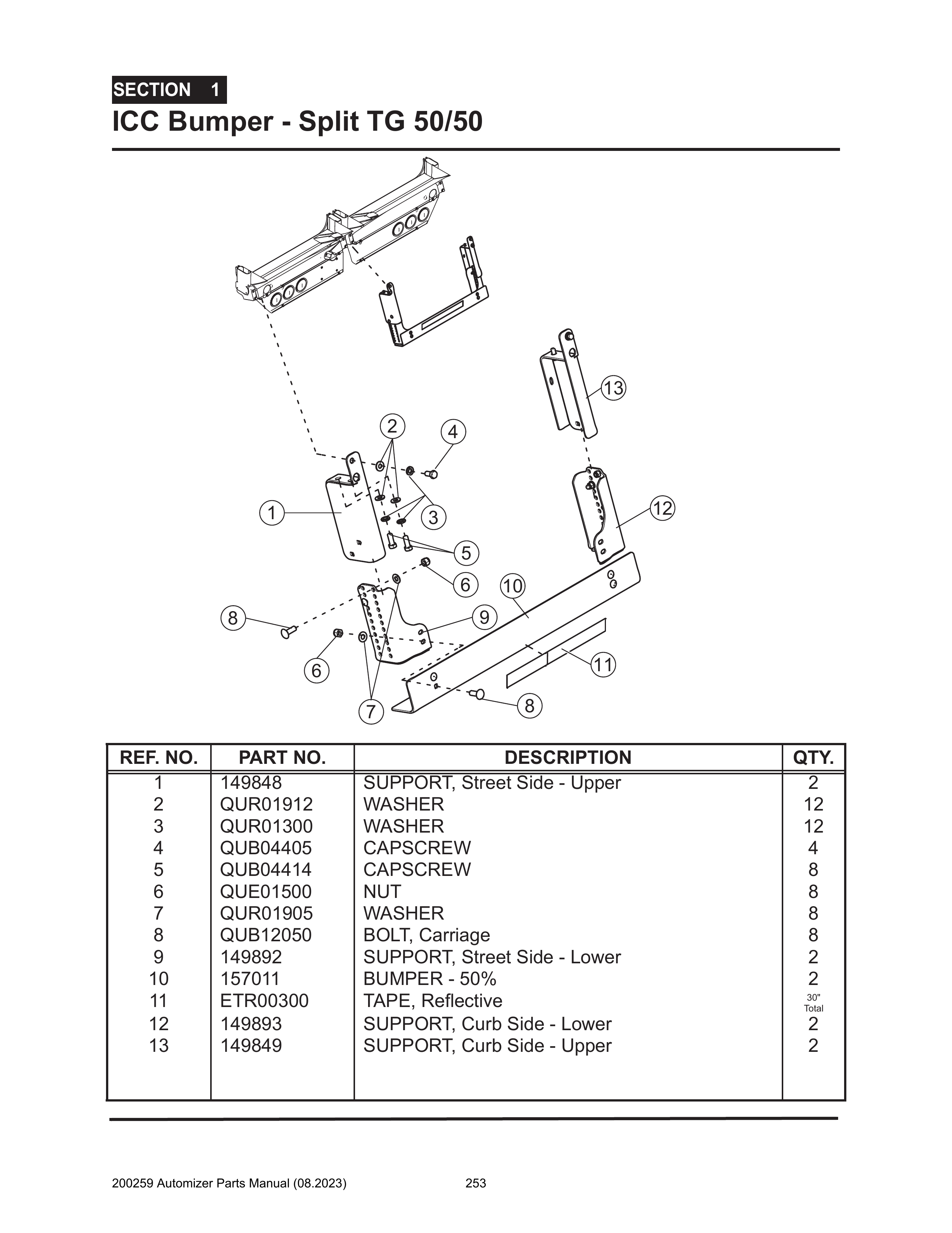 SECTION 1

ICC Bumper - Split TG 50/50

13
2
4
1
3
12
5
6
10
8
9
6
11
7
8

| REF. NO. | PART NO. | DESCRIPTION | QTY. |
|---|---|---|---|
| 1 | 149848 | SUPPORT, Street Side - Upper | 2 |
| 2 | QUR01912 | WASHER | 12 |
| 3 | QUR01300 | WASHER | 12 |
| 4 | QUB04405 | CAPSCREW | 4 |
| 5 | QUB04414 | CAPSCREW | 8 |
| 6 | QUE01500 | NUT | 8 |
| 7 | QUR01905 | WASHER | 8 |
| 8 | QUB12050 | BOLT, Carriage | 8 |
| 9 | 149892 | SUPPORT, Street Side - Lower | 2 |
| 10 | 157011 | BUMPER - 50% | 2 |
| 11 | ETR00300 | TAPE, Reflective | 30" Total |
| 12 | 149893 | SUPPORT, Curb Side - Lower | 2 |
| 13 | 149849 | SUPPORT, Curb Side - Upper | 2 |

200259 Automizer Parts Manual (08.2023) 253