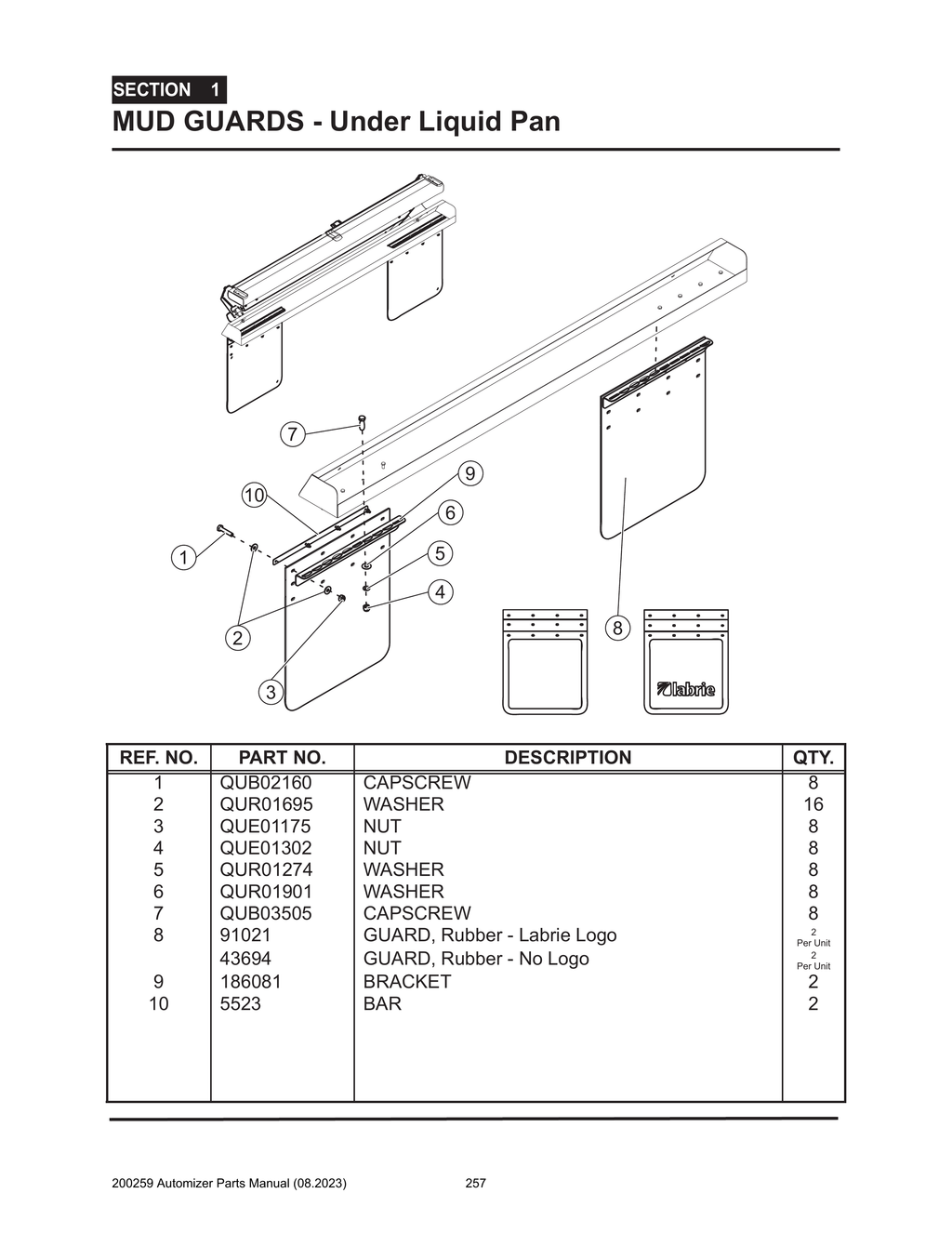 SECTION 1
MUD GUARDS - Under Liquid Pan

7
10
9
6
1
5
4
2
3
8
labrie

| REF. NO. | PART NO. | DESCRIPTION | QTY. |
|---|---|---|---|
| 1 | QUB02160 | CAPSCREW | 8 |
| 2 | QUR01695 | WASHER | 16 |
| 3 | QUE01175 | NUT | 8 |
| 4 | QUE01302 | NUT | 8 |
| 5 | QUR01274 | WASHER | 8 |
| 6 | QUR01901 | WASHER | 8 |
| 7 | QUB03505 | CAPSCREW | 8 |
| 8 | 91021 | GUARD, Rubber - Labrie Logo | 2 Per Unit |
| | 43694 | GUARD, Rubber - No Logo | 2 Per Unit |
| 9 | 186081 | BRACKET | 2 |
| 10 | 5523 | BAR | 2 |

200259 Automizer Parts Manual (08.2023) 257