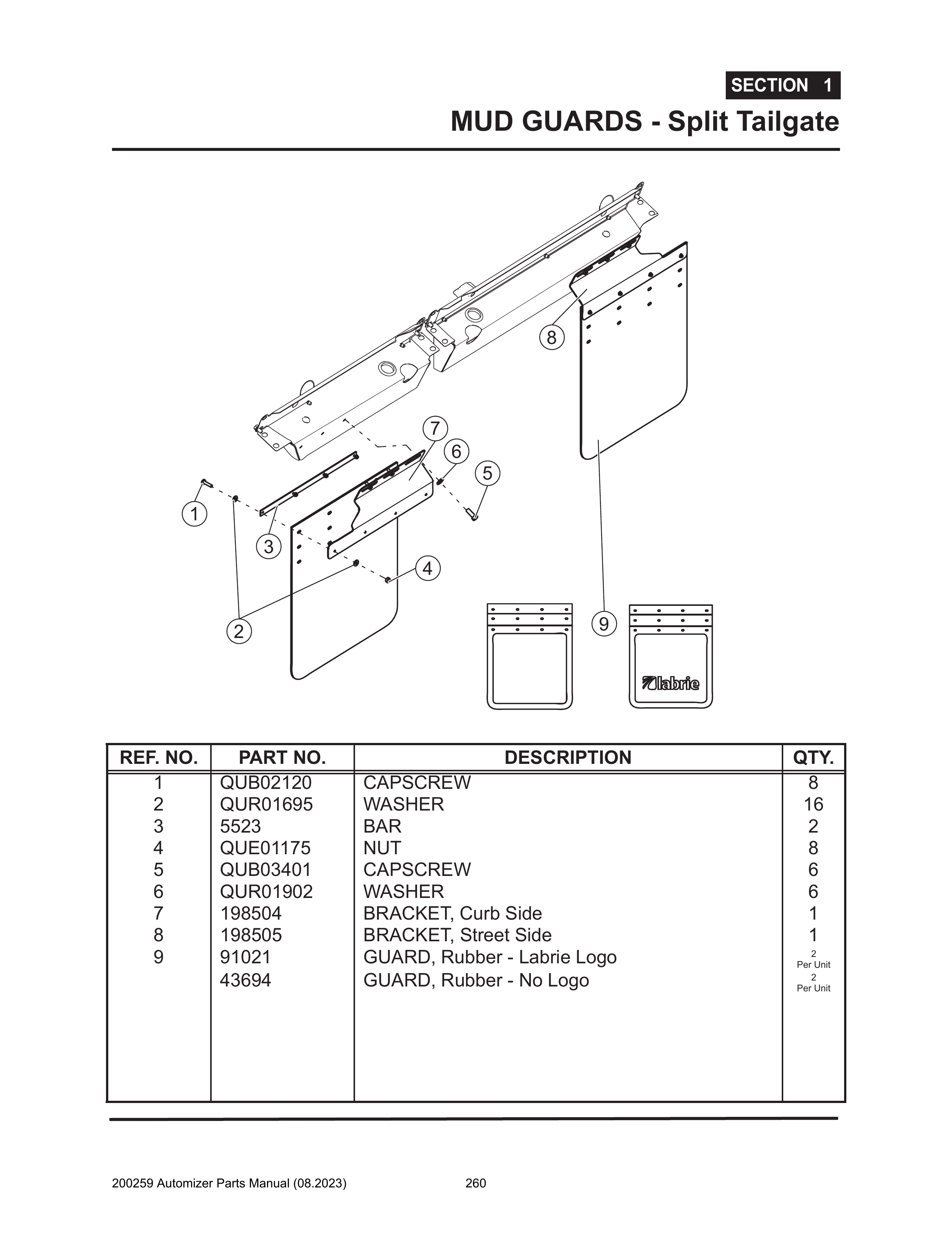 SECTION 1

MUD GUARDS - Split Tailgate

8
7
6
5
1
3
4
2
9
labrie

| REF. NO. | PART NO. | DESCRIPTION | QTY. |
|---|---|---|---|
| 1 | QUB02120 | CAPSCREW | 8 |
| 2 | QUR01695 | WASHER | 16 |
| 3 | 5523 | BAR | 2 |
| 4 | QUE01175 | NUT | 8 |
| 5 | QUB03401 | CAPSCREW | 6 |
| 6 | QUR01902 | WASHER | 6 |
| 7 | 198504 | BRACKET, Curb Side | 1 |
| 8 | 198505 | BRACKET, Street Side | 1 |
| 9 | 91021 | GUARD, Rubber - Labrie Logo | 2 Per Unit |
| | 43694 | GUARD, Rubber - No Logo | 2 Per Unit |

200259 Automizer Parts Manual (08.2023) 260