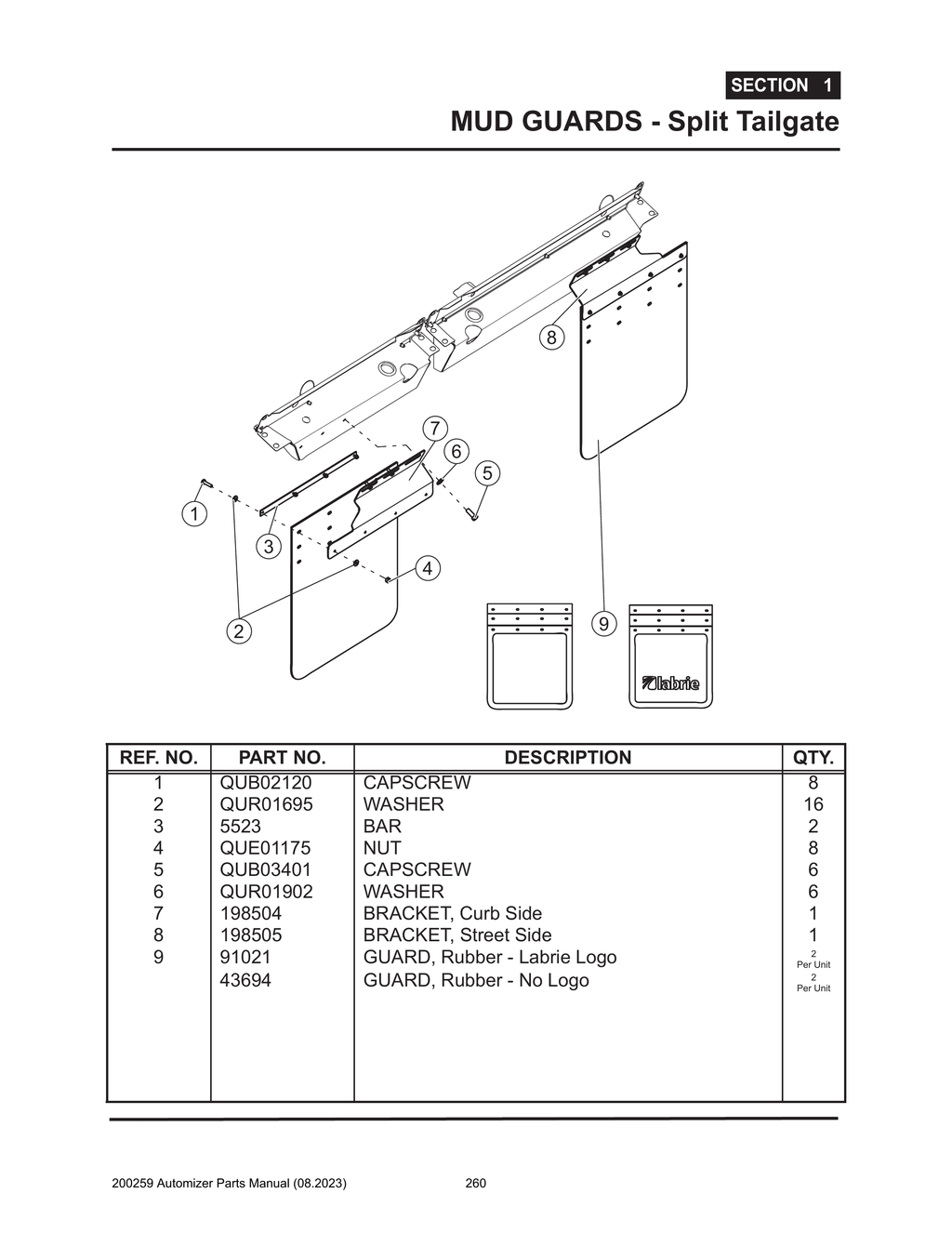 SECTION 1

MUD GUARDS - Split Tailgate

8
7
6
5
1
3
4
2
9
labrie

| REF. NO. | PART NO. | DESCRIPTION | QTY. |
|---|---|---|---|
| 1 | QUB02120 | CAPSCREW | 8 |
| 2 | QUR01695 | WASHER | 16 |
| 3 | 5523 | BAR | 2 |
| 4 | QUE01175 | NUT | 8 |
| 5 | QUB03401 | CAPSCREW | 6 |
| 6 | QUR01902 | WASHER | 6 |
| 7 | 198504 | BRACKET, Curb Side | 1 |
| 8 | 198505 | BRACKET, Street Side | 1 |
| 9 | 91021 | GUARD, Rubber - Labrie Logo | 2 Per Unit |
|  | 43694 | GUARD, Rubber - No Logo | 2 Per Unit |

200259 Automizer Parts Manual (08.2023) 260