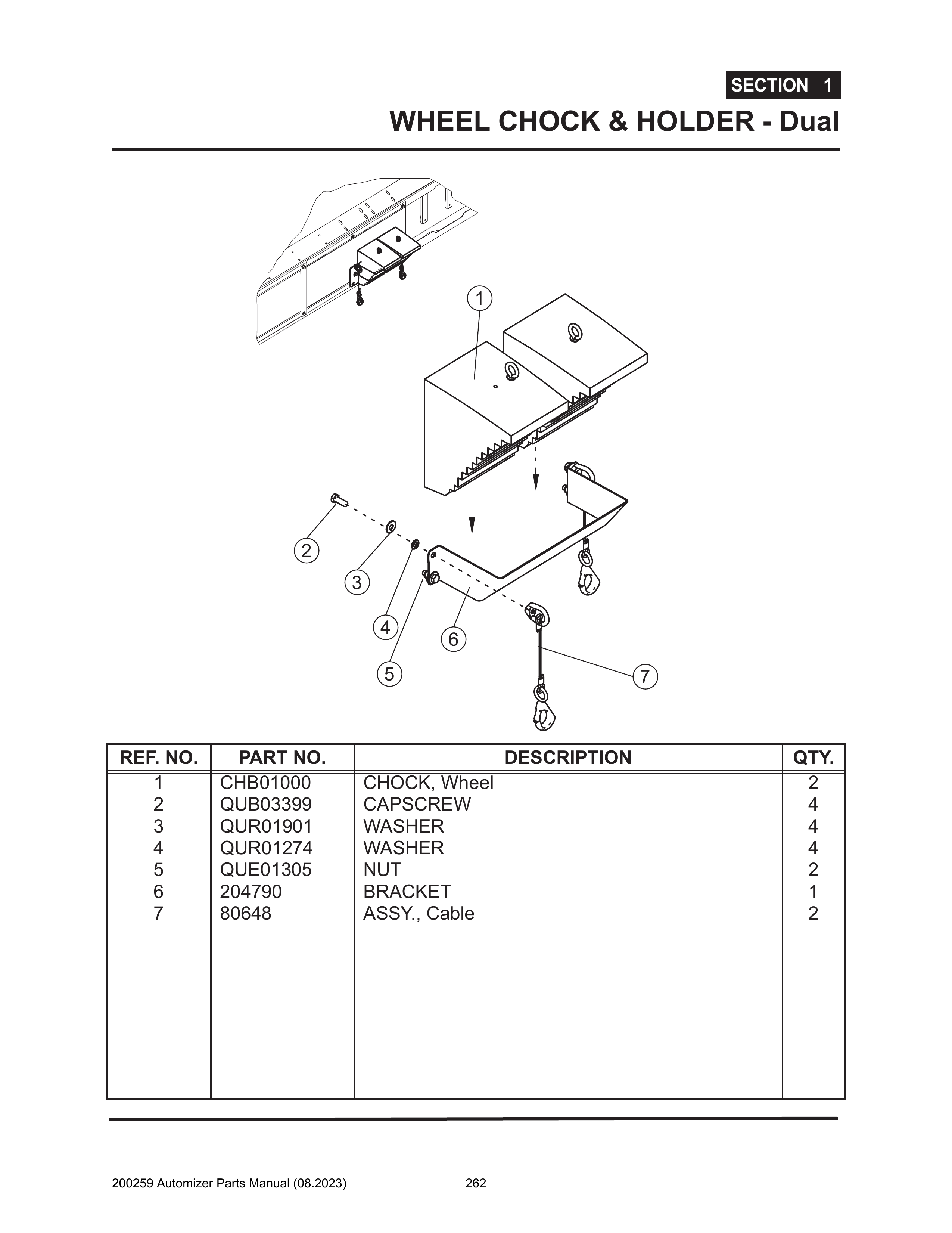 SECTION 1

WHEEL CHOCK & HOLDER - Dual

1
2
3
4
5
6
7

| REF. NO. | PART NO. | DESCRIPTION | QTY. |
|---|---|---|---|
| 1 | CHB01000 | CHOCK, Wheel | 2 |
| 2 | QUB03399 | CAPSCREW | 4 |
| 3 | QUR01901 | WASHER | 4 |
| 4 | QUR01274 | WASHER | 4 |
| 5 | QUE01305 | NUT | 2 |
| 6 | 204790 | BRACKET | 1 |
| 7 | 80648 | ASSY., Cable | 2 |

200259 Automizer Parts Manual (08.2023) 262