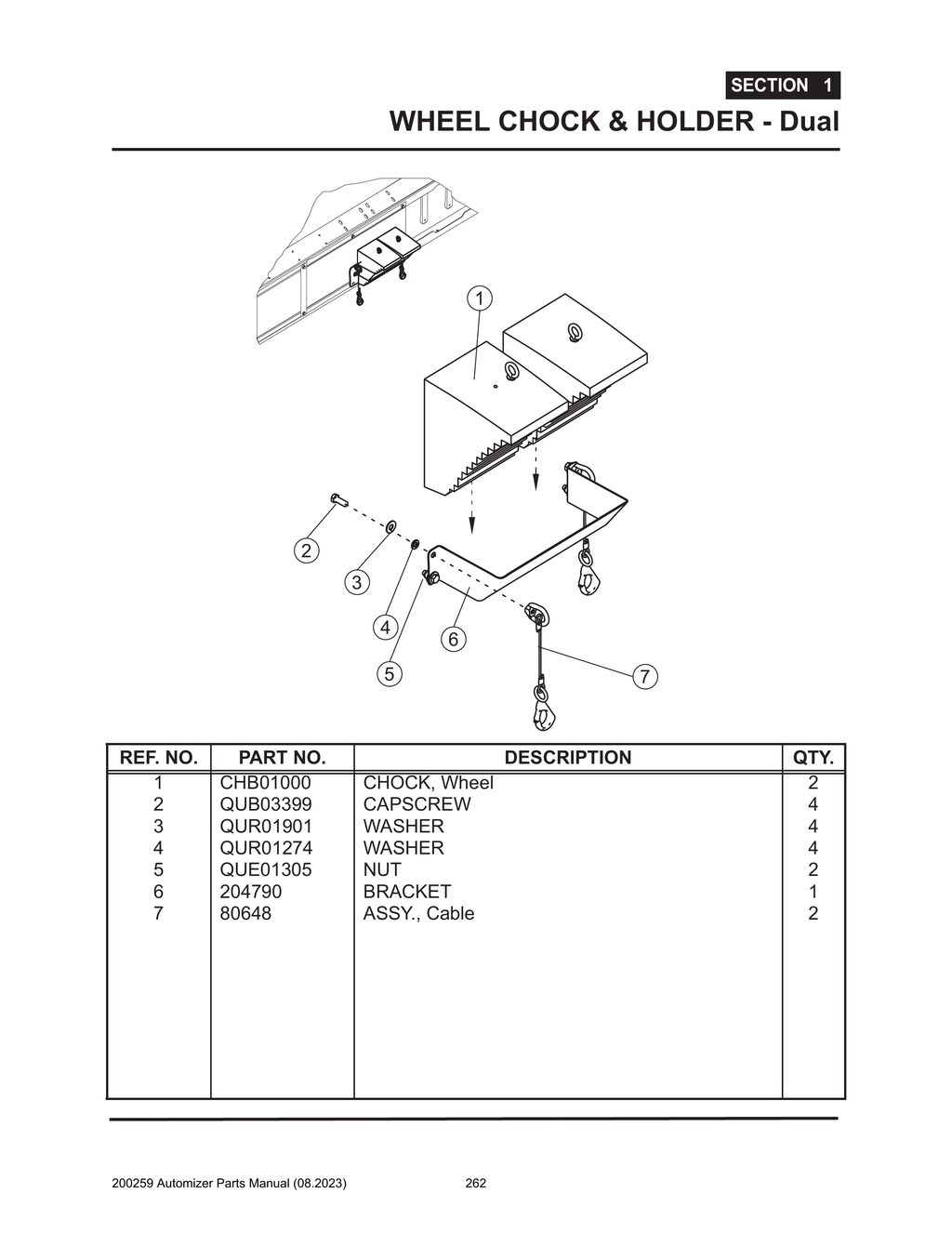 SECTION 1

WHEEL CHOCK & HOLDER - Dual

1

2

3

4

5

6

7

| REF. NO. | PART NO. | DESCRIPTION | QTY. |
|---|---|---|---|
| 1 | CHB01000 | CHOCK, Wheel | 2 |
| 2 | QUB03399 | CAPSCREW | 4 |
| 3 | QUR01901 | WASHER | 4 |
| 4 | QUR01274 | WASHER | 4 |
| 5 | QUE01305 | NUT | 2 |
| 6 | 204790 | BRACKET | 1 |
| 7 | 80648 | ASSY., Cable | 2 |

200259 Automizer Parts Manual (08.2023)

262