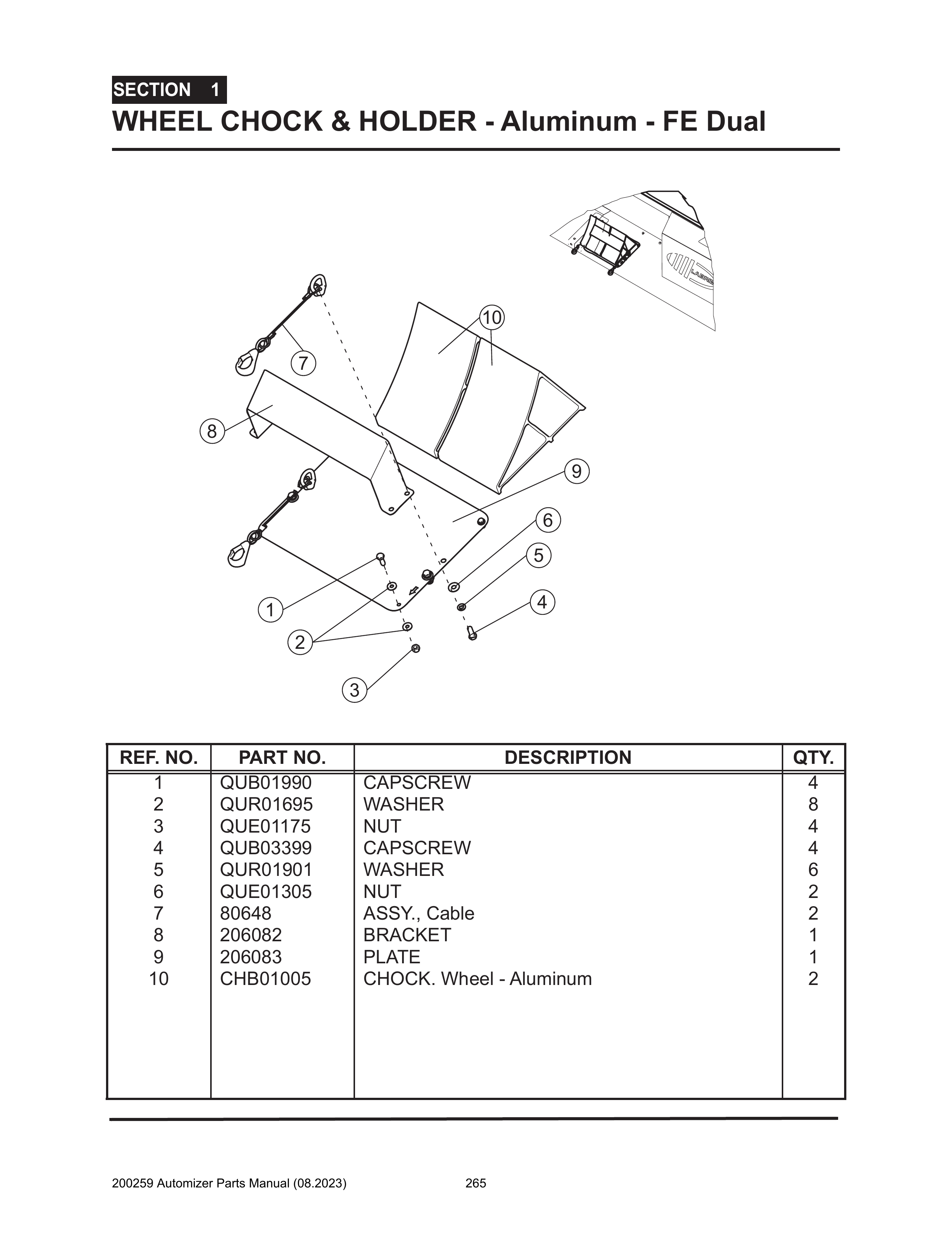 SECTION 1
WHEEL CHOCK & HOLDER - Aluminum - FE Dual

LABRIE

10
7
8
9
6
5
4
1
2
3

| REF. NO. | PART NO. | DESCRIPTION | QTY. |
|---|---|---|---|
| 1 | QUB01990 | CAPSCREW | 4 |
| 2 | QUR01695 | WASHER | 8 |
| 3 | QUE01175 | NUT | 4 |
| 4 | QUB03399 | CAPSCREW | 4 |
| 5 | QUR01901 | WASHER | 6 |
| 6 | QUE01305 | NUT | 2 |
| 7 | 80648 | ASSY., Cable | 2 |
| 8 | 206082 | BRACKET | 1 |
| 9 | 206083 | PLATE | 1 |
| 10 | CHB01005 | CHOCK. Wheel - Aluminum | 2 |

200259 Automizer Parts Manual (08.2023) 265