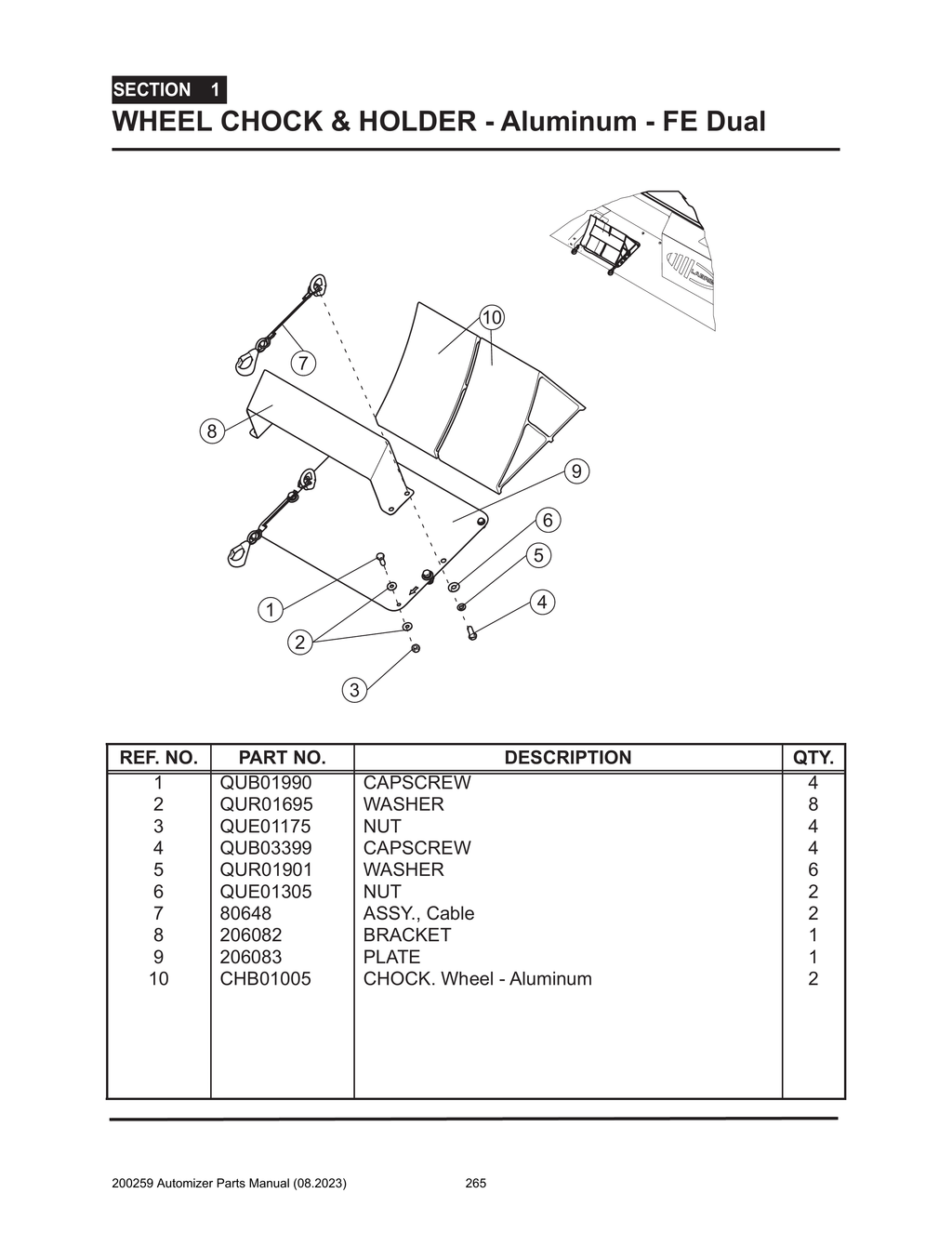 SECTION 1
WHEEL CHOCK & HOLDER - Aluminum - FE Dual

10
7
8
9
6
5
4
1
2
3

| REF. NO. | PART NO. | DESCRIPTION | QTY. |
|---|---|---|---|
| 1 | QUB01990 | CAPSCREW | 4 |
| 2 | QUR01695 | WASHER | 8 |
| 3 | QUE01175 | NUT | 4 |
| 4 | QUB03399 | CAPSCREW | 4 |
| 5 | QUR01901 | WASHER | 6 |
| 6 | QUE01305 | NUT | 2 |
| 7 | 80648 | ASSY., Cable | 2 |
| 8 | 206082 | BRACKET | 1 |
| 9 | 206083 | PLATE | 1 |
| 10 | CHB01005 | CHOCK. Wheel - Aluminum | 2 |

200259 Automizer Parts Manual (08.2023) 265