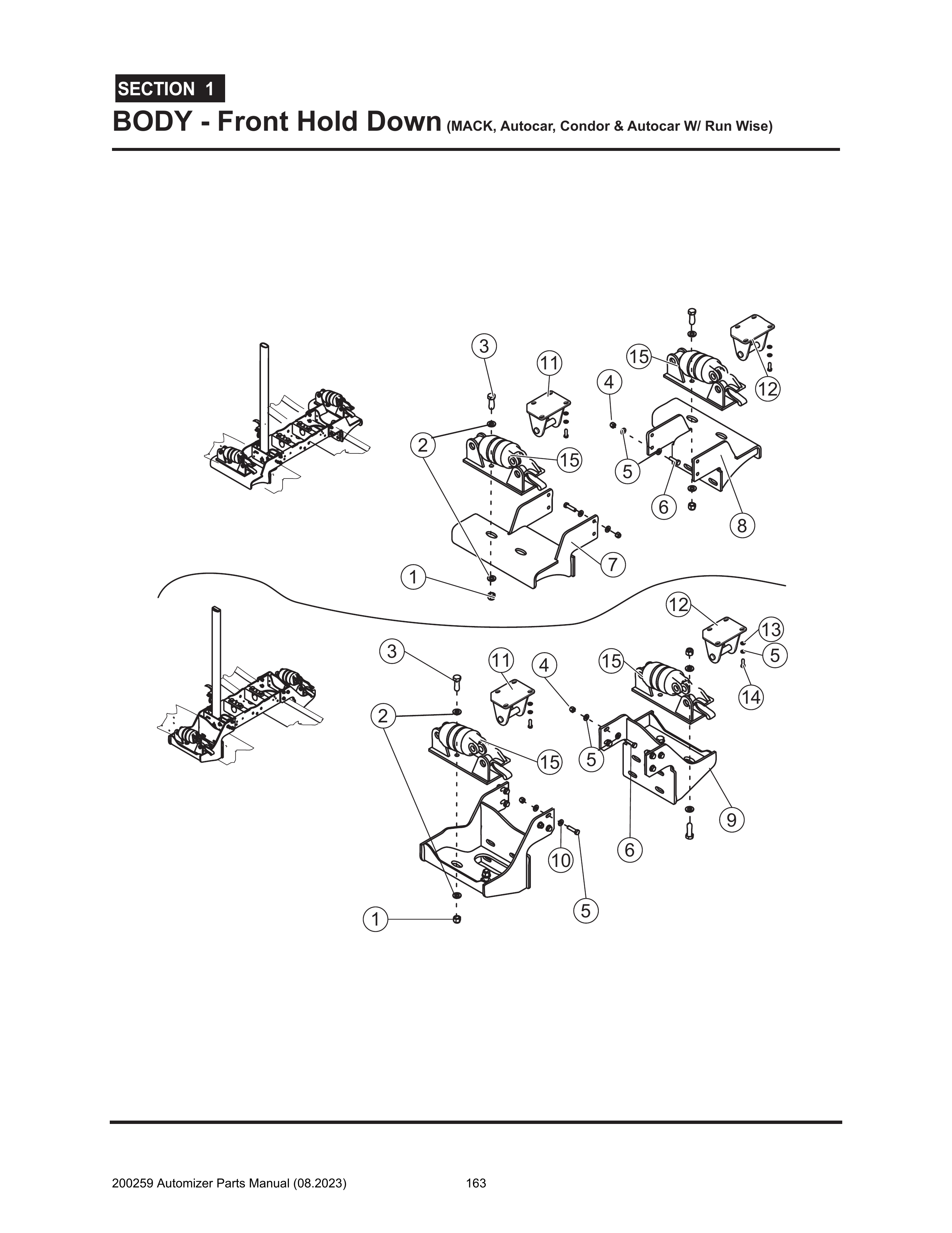 SECTION 1

BODY - Front Hold Down (MACK, Autocar, Condor & Autocar W/ Run Wise)

3
11
15
12
4
2
15
5
6
8
7
1
12
13
5
3
11
4
15
14
2
15
5
9
10
6
5
1

200259 Automizer Parts Manual (08.2023)
163