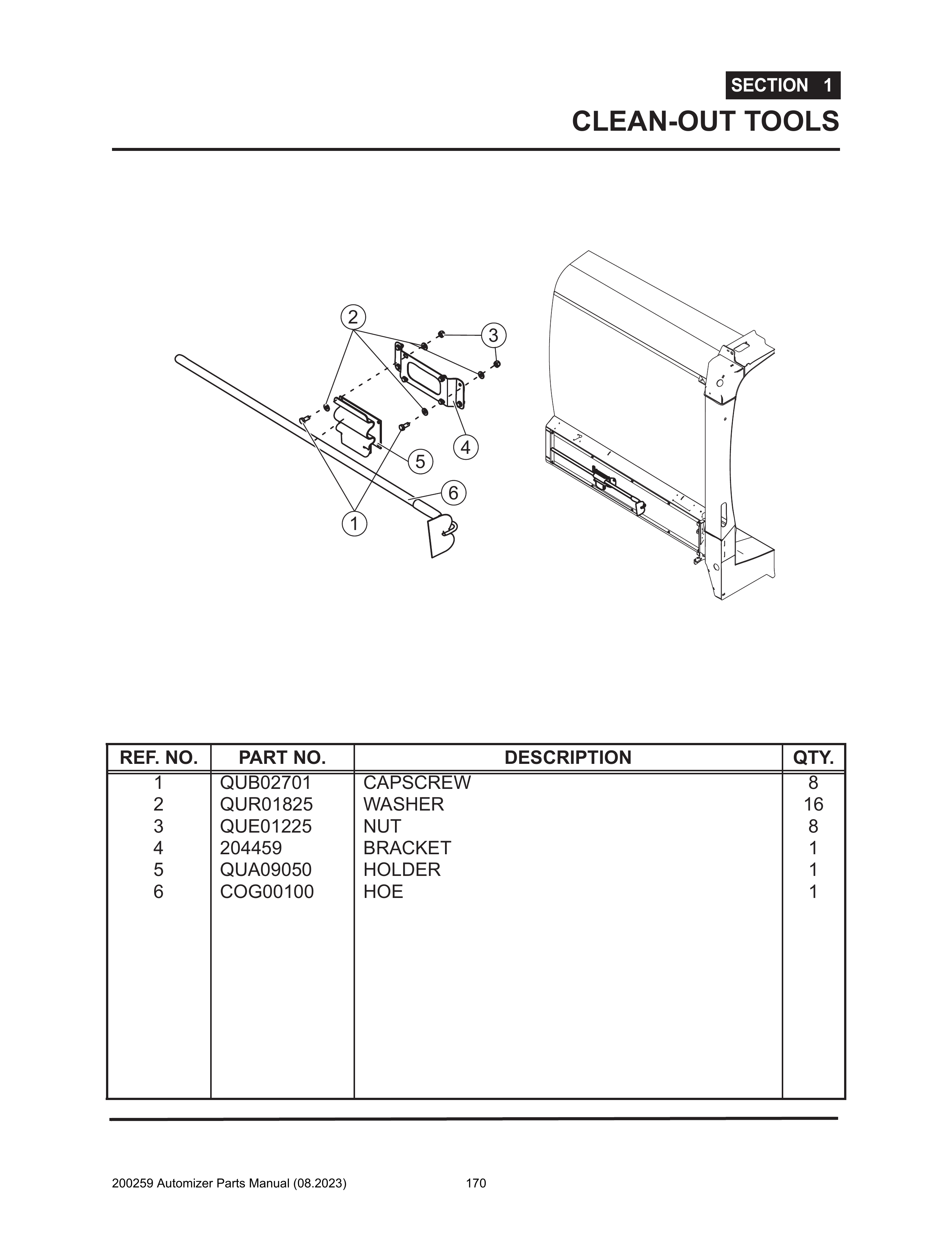 SECTION 1
CLEAN-OUT TOOLS

2
3
4
5
6
1

| REF. NO. | PART NO. | DESCRIPTION | QTY. |
|---|---|---|---|
| 1 | QUB02701 | CAPSCREW | 8 |
| 2 | QUR01825 | WASHER | 16 |
| 3 | QUE01225 | NUT | 8 |
| 4 | 204459 | BRACKET | 1 |
| 5 | QUA09050 | HOLDER | 1 |
| 6 | COG00100 | HOE | 1 |

200259 Automizer Parts Manual (08.2023) 170