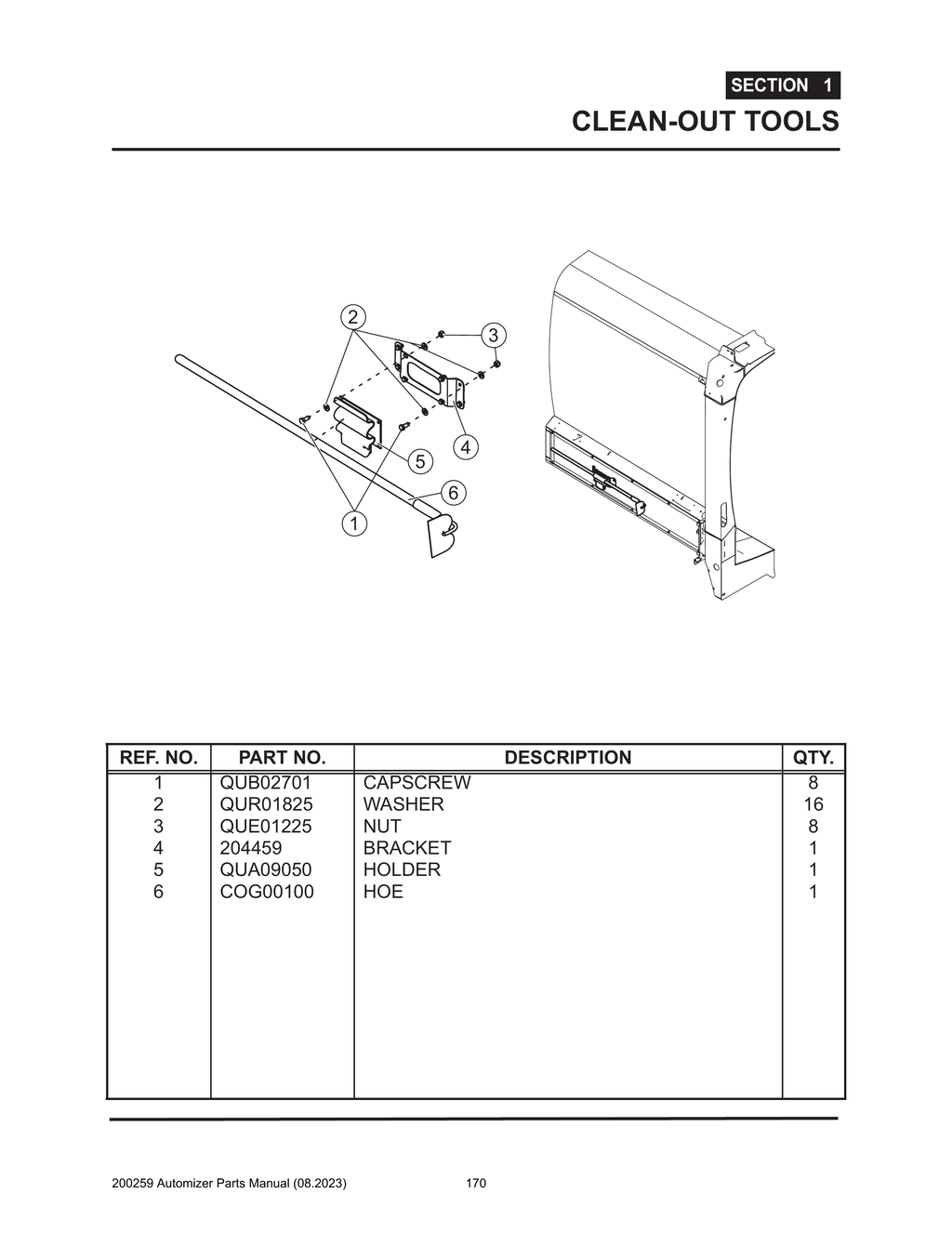 SECTION 1
CLEAN-OUT TOOLS

2
3
4
5
6
1

| REF. NO. | PART NO. | DESCRIPTION | QTY. |
|---|---|---|---|
| 1 | QUB02701 | CAPSCREW | 8 |
| 2 | QUR01825 | WASHER | 16 |
| 3 | QUE01225 | NUT | 8 |
| 4 | 204459 | BRACKET | 1 |
| 5 | QUA09050 | HOLDER | 1 |
| 6 | COG00100 | HOE | 1 |

200259 Automizer Parts Manual (08.2023) 170