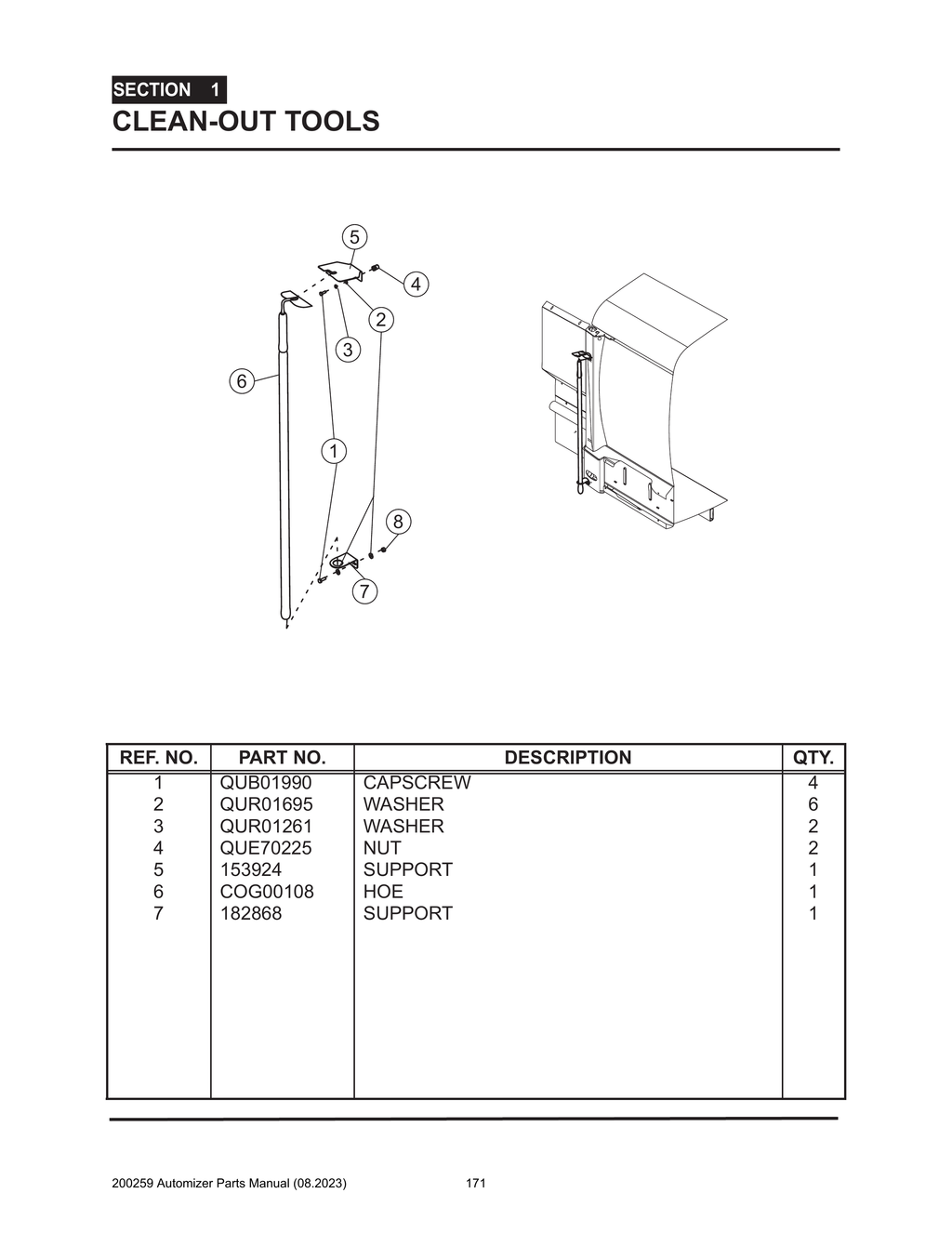 SECTION 1
CLEAN-OUT TOOLS

5
4
2
3
6
1
8
7

| REF. NO. | PART NO. | DESCRIPTION | QTY. |
|---|---|---|---|
| 1 | QUB01990 | CAPSCREW | 4 |
| 2 | QUR01695 | WASHER | 6 |
| 3 | QUR01261 | WASHER | 2 |
| 4 | QUE70225 | NUT | 2 |
| 5 | 153924 | SUPPORT | 1 |
| 6 | COG00108 | HOE | 1 |
| 7 | 182868 | SUPPORT | 1 |

200259 Automizer Parts Manual (08.2023) 171