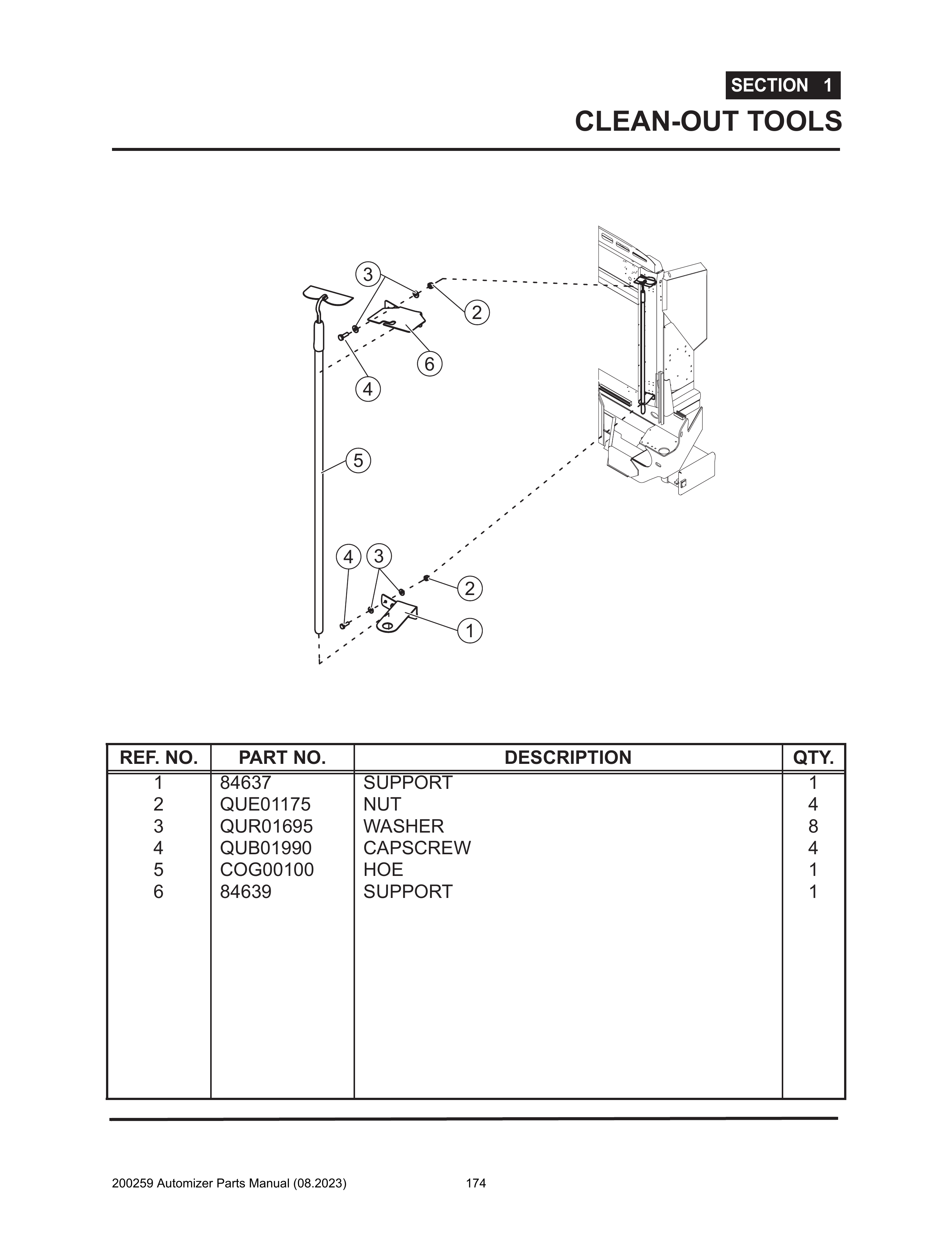 SECTION 1
CLEAN-OUT TOOLS

3
2
6
4
5
4 3
2
1

| REF. NO. | PART NO. | DESCRIPTION | QTY. |
|---|---|---|---|
| 1 | 84637 | SUPPORT | 1 |
| 2 | QUE01175 | NUT | 4 |
| 3 | QUR01695 | WASHER | 8 |
| 4 | QUB01990 | CAPSCREW | 4 |
| 5 | COG00100 | HOE | 1 |
| 6 | 84639 | SUPPORT | 1 |

200259 Automizer Parts Manual (08.2023) 174