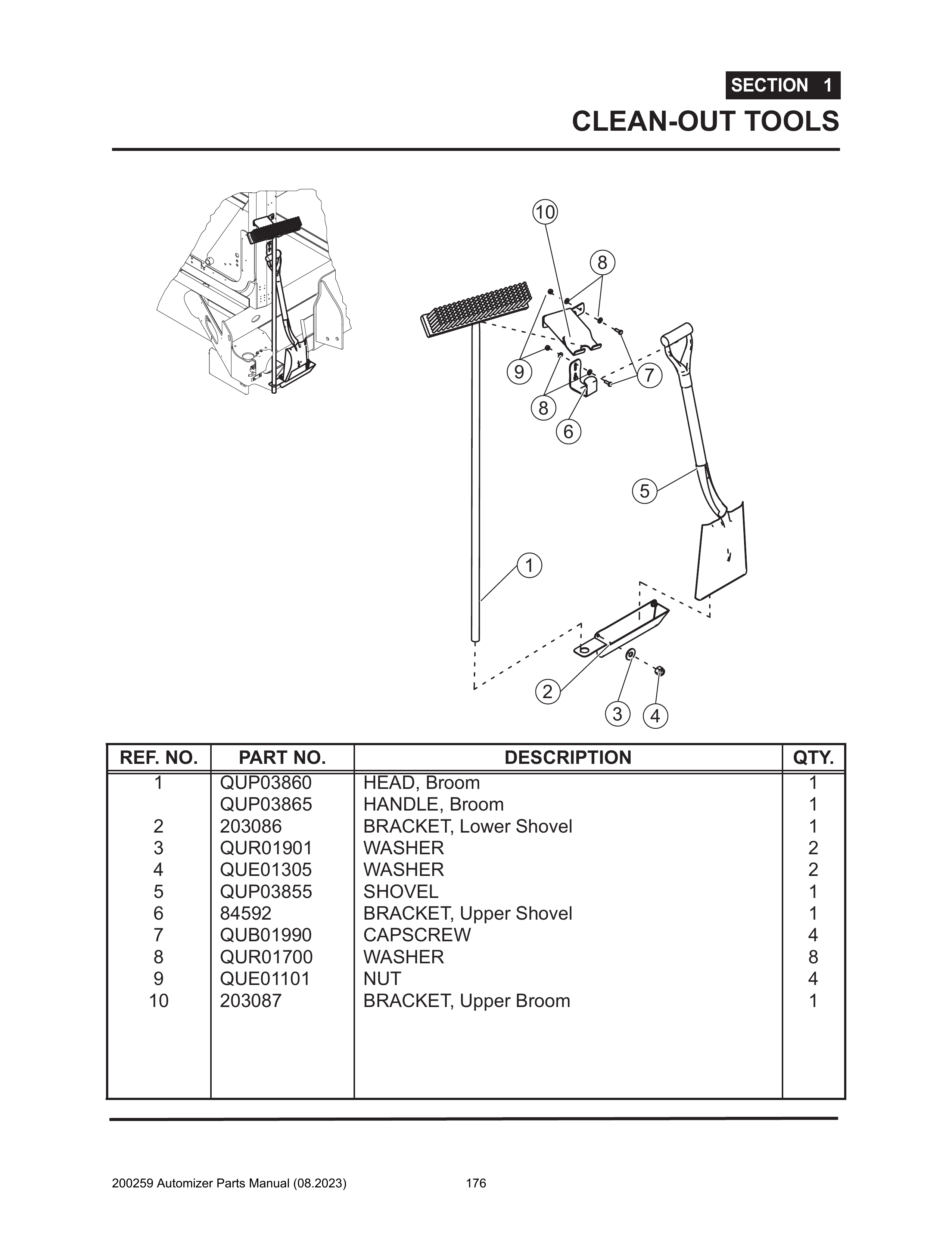 SECTION 1
CLEAN-OUT TOOLS

10
8
9
7
8
6
5
1
2
3
4

| REF. NO. | PART NO. | DESCRIPTION | QTY. |
|---|---|---|---|
| 1 | QUP03860 | HEAD, Broom | 1 |
| | QUP03865 | HANDLE, Broom | 1 |
| 2 | 203086 | BRACKET, Lower Shovel | 1 |
| 3 | QUR01901 | WASHER | 2 |
| 4 | QUE01305 | WASHER | 2 |
| 5 | QUP03855 | SHOVEL | 1 |
| 6 | 84592 | BRACKET, Upper Shovel | 1 |
| 7 | QUB01990 | CAPSCREW | 4 |
| 8 | QUR01700 | WASHER | 8 |
| 9 | QUE01101 | NUT | 4 |
| 10 | 203087 | BRACKET, Upper Broom | 1 |

200259 Automizer Parts Manual (08.2023) 176