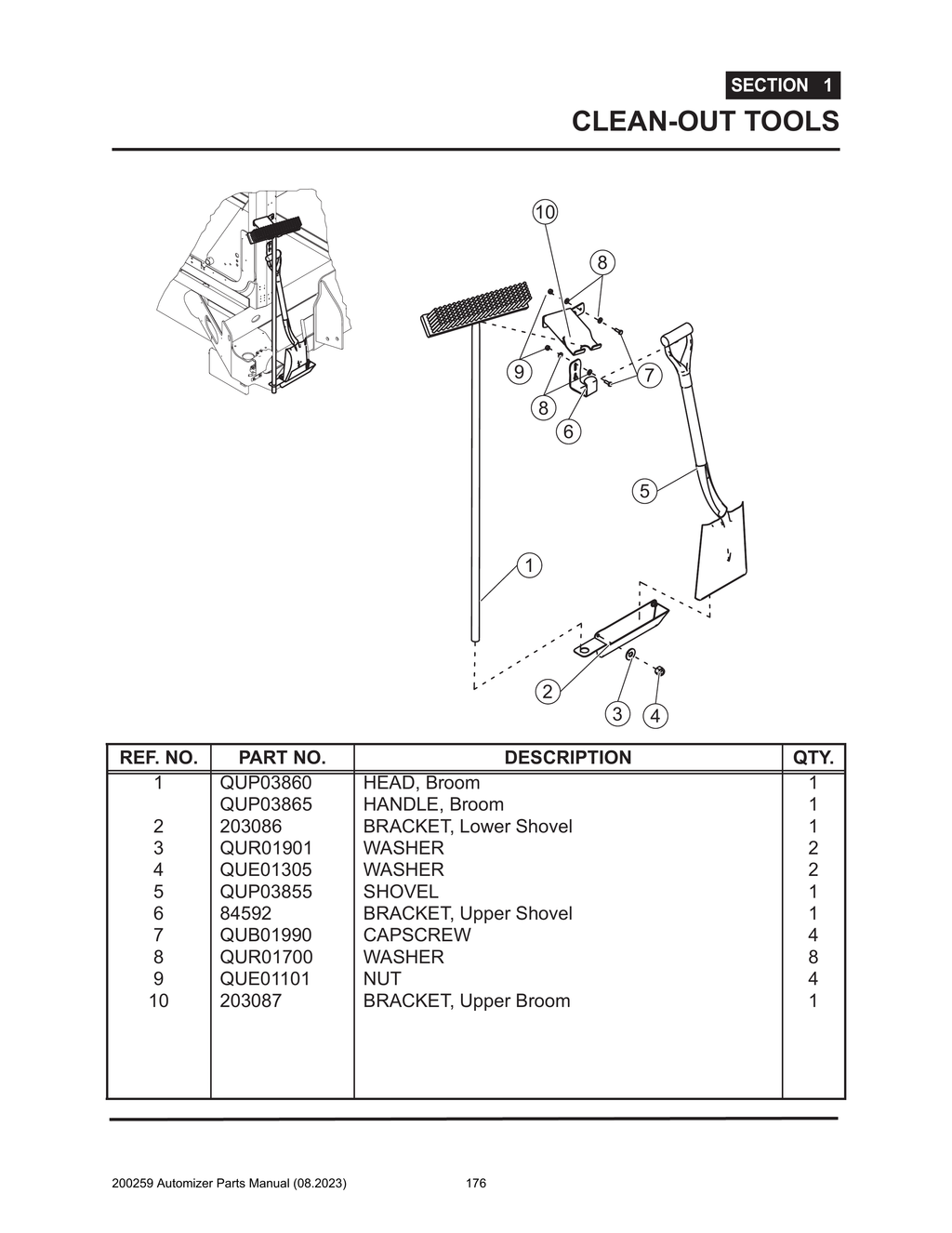 SECTION 1
CLEAN-OUT TOOLS

10
8
9
7
8
6
5
1
2
3
4

| REF. NO. | PART NO. | DESCRIPTION | QTY. |
|---|---|---|---|
| 1 | QUP03860 | HEAD, Broom | 1 |
| | QUP03865 | HANDLE, Broom | 1 |
| 2 | 203086 | BRACKET, Lower Shovel | 1 |
| 3 | QUR01901 | WASHER | 2 |
| 4 | QUE01305 | WASHER | 2 |
| 5 | QUP03855 | SHOVEL | 1 |
| 6 | 84592 | BRACKET, Upper Shovel | 1 |
| 7 | QUB01990 | CAPSCREW | 4 |
| 8 | QUR01700 | WASHER | 8 |
| 9 | QUE01101 | NUT | 4 |
| 10 | 203087 | BRACKET, Upper Broom | 1 |

200259 Automizer Parts Manual (08.2023)
176