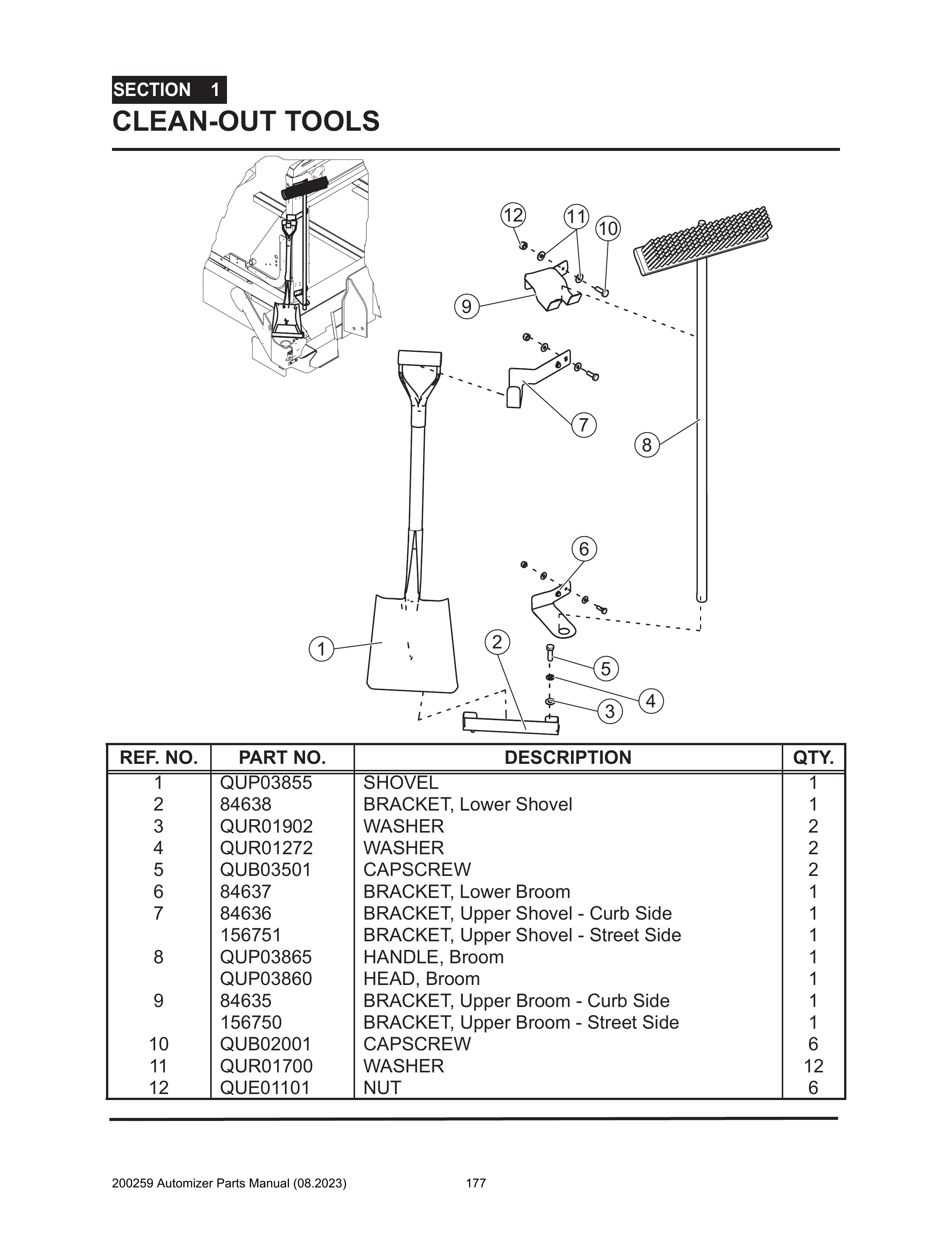 SECTION 1
CLEAN-OUT TOOLS

12 11 10 9 7 8 6 1 2 5 4 3

| REF. NO. | PART NO. | DESCRIPTION | QTY. |
|---|---|---|---|
| 1 | QUP03855 | SHOVEL | 1 |
| 2 | 84638 | BRACKET, Lower Shovel | 1 |
| 3 | QUR01902 | WASHER | 2 |
| 4 | QUR01272 | WASHER | 2 |
| 5 | QUB03501 | CAPSCREW | 2 |
| 6 | 84637 | BRACKET, Lower Broom | 1 |
| 7 | 84636 | BRACKET, Upper Shovel - Curb Side | 1 |
| | 156751 | BRACKET, Upper Shovel - Street Side | 1 |
| 8 | QUP03865 | HANDLE, Broom | 1 |
| | QUP03860 | HEAD, Broom | 1 |
| 9 | 84635 | BRACKET, Upper Broom - Curb Side | 1 |
| | 156750 | BRACKET, Upper Broom - Street Side | 1 |
| 10 | QUB02001 | CAPSCREW | 6 |
| 11 | QUR01700 | WASHER | 12 |
| 12 | QUE01101 | NUT | 6 |

200259 Automizer Parts Manual (08.2023) 177