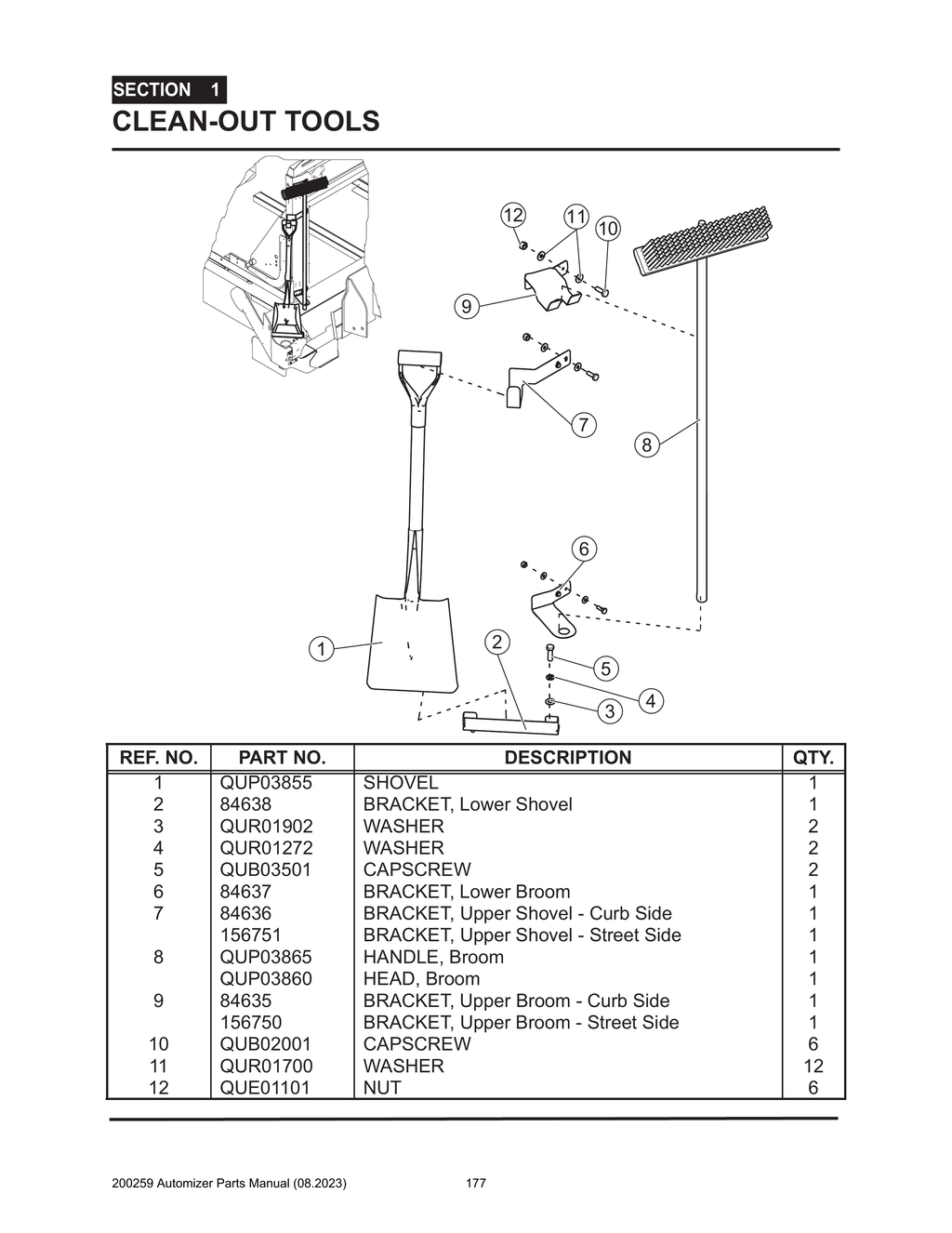 SECTION 1
CLEAN-OUT TOOLS

12
11
10
9
7
8
6
1
2
5
4
3

| REF. NO. | PART NO. | DESCRIPTION | QTY. |
|---|---|---|---|
| 1 | QUP03855 | SHOVEL | 1 |
| 2 | 84638 | BRACKET, Lower Shovel | 1 |
| 3 | QUR01902 | WASHER | 2 |
| 4 | QUR01272 | WASHER | 2 |
| 5 | QUB03501 | CAPSCREW | 2 |
| 6 | 84637 | BRACKET, Lower Broom | 1 |
| 7 | 84636 | BRACKET, Upper Shovel - Curb Side | 1 |
|  | 156751 | BRACKET, Upper Shovel - Street Side | 1 |
| 8 | QUP03865 | HANDLE, Broom | 1 |
|  | QUP03860 | HEAD, Broom | 1 |
| 9 | 84635 | BRACKET, Upper Broom - Curb Side | 1 |
|  | 156750 | BRACKET, Upper Broom - Street Side | 1 |
| 10 | QUB02001 | CAPSCREW | 6 |
| 11 | QUR01700 | WASHER | 12 |
| 12 | QUE01101 | NUT | 6 |

200259 Automizer Parts Manual (08.2023) 177