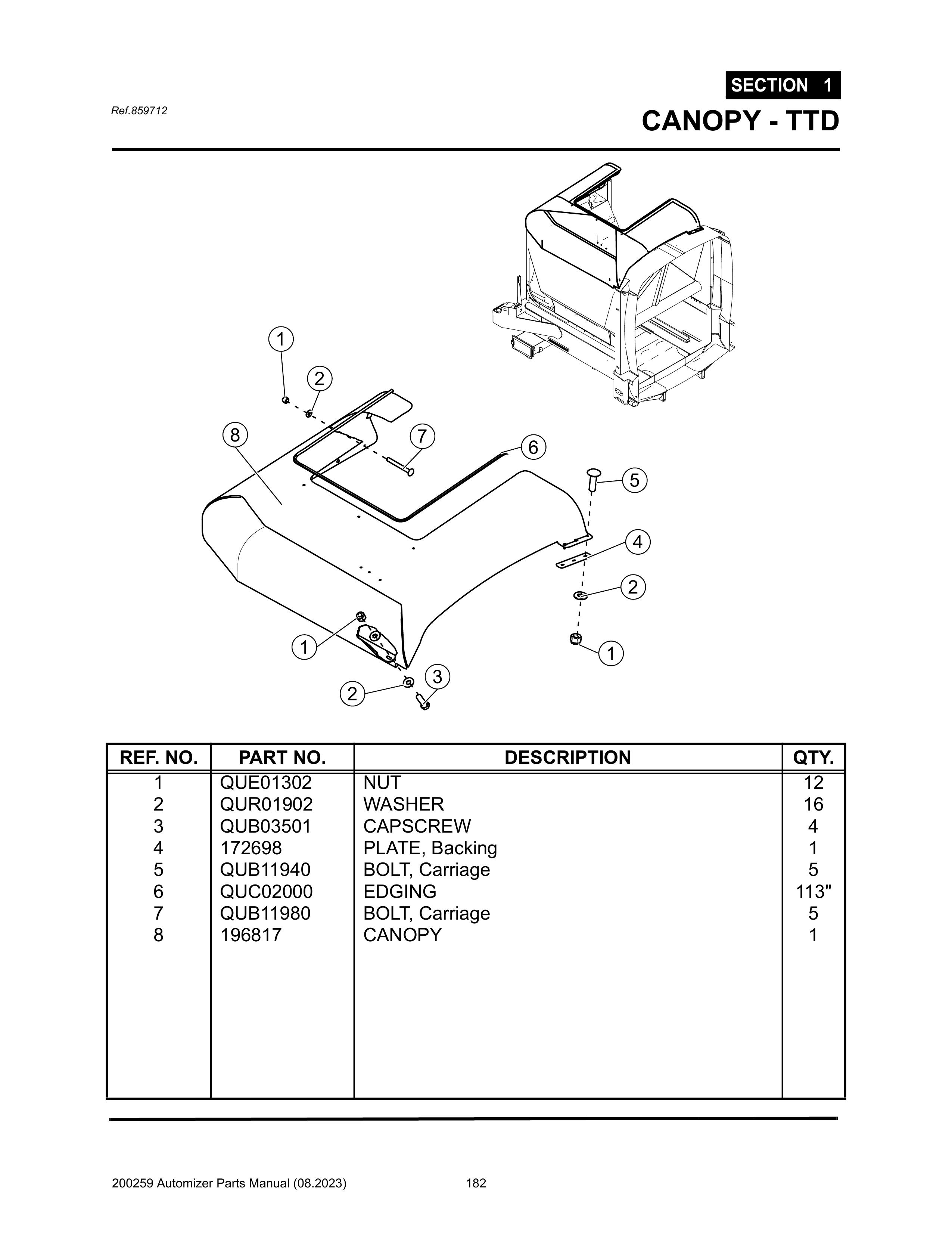 SECTION 1

Ref.859712

CANOPY - TTD

1
2
8
7
6
5
4
2
1
1
3
2

| REF. NO. | PART NO. | DESCRIPTION | QTY. |
|---|---|---|---|
| 1 | QUE01302 | NUT | 12 |
| 2 | QUR01902 | WASHER | 16 |
| 3 | QUB03501 | CAPSCREW | 4 |
| 4 | 172698 | PLATE, Backing | 1 |
| 5 | QUB11940 | BOLT, Carriage | 5 |
| 6 | QUC02000 | EDGING | 113" |
| 7 | QUB11980 | BOLT, Carriage | 5 |
| 8 | 196817 | CANOPY | 1 |

200259 Automizer Parts Manual (08.2023) 182