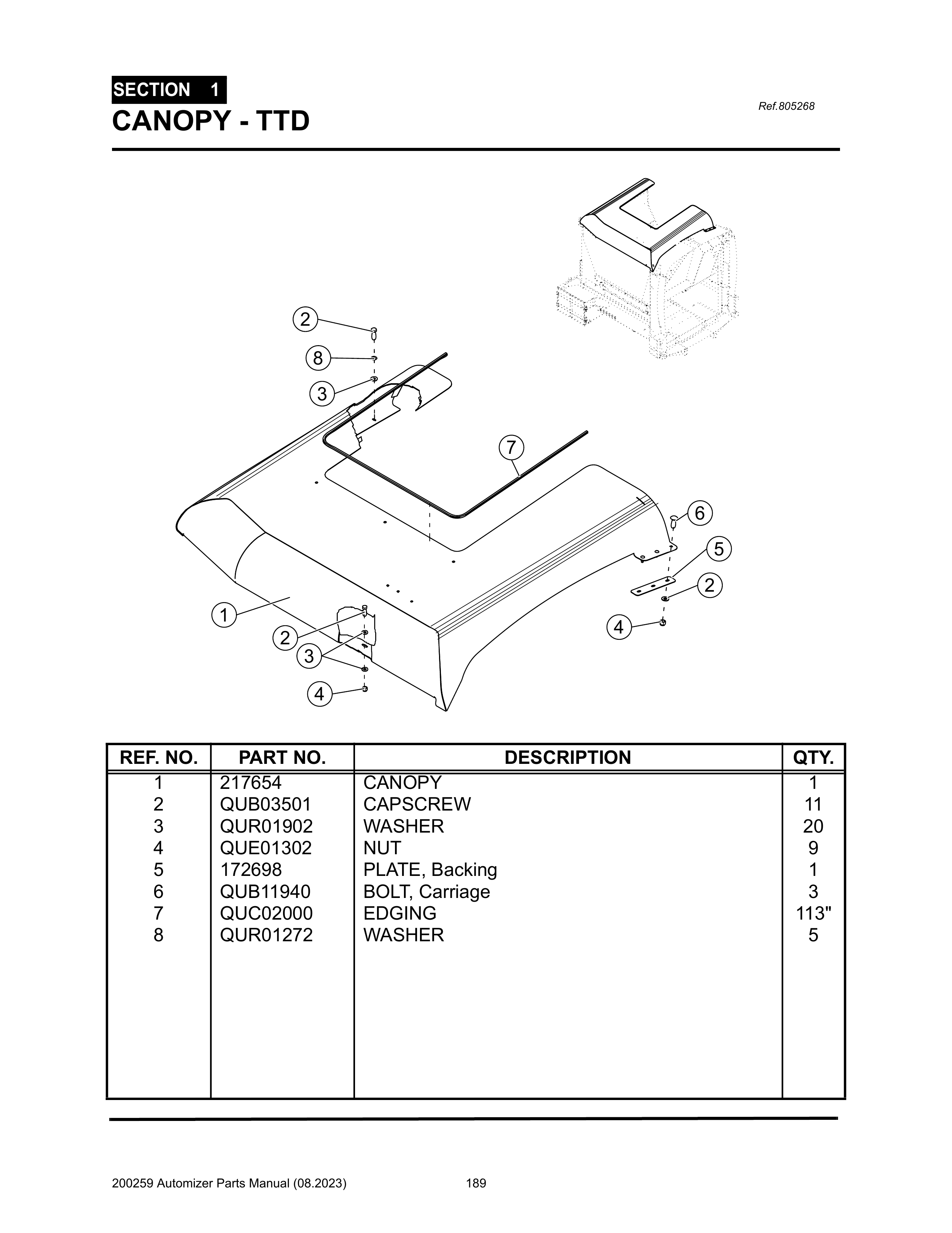 SECTION 1
CANOPY - TTD

Ref.805268

2
8
3
7
6
5
2
4
1
2
3
4

| REF. NO. | PART NO. | DESCRIPTION | QTY. |
|---|---|---|---|
| 1 | 217654 | CANOPY | 1 |
| 2 | QUB03501 | CAPSCREW | 11 |
| 3 | QUR01902 | WASHER | 20 |
| 4 | QUE01302 | NUT | 9 |
| 5 | 172698 | PLATE, Backing | 1 |
| 6 | QUB11940 | BOLT, Carriage | 3 |
| 7 | QUC02000 | EDGING | 113" |
| 8 | QUR01272 | WASHER | 5 |

200259 Automizer Parts Manual (08.2023) 189