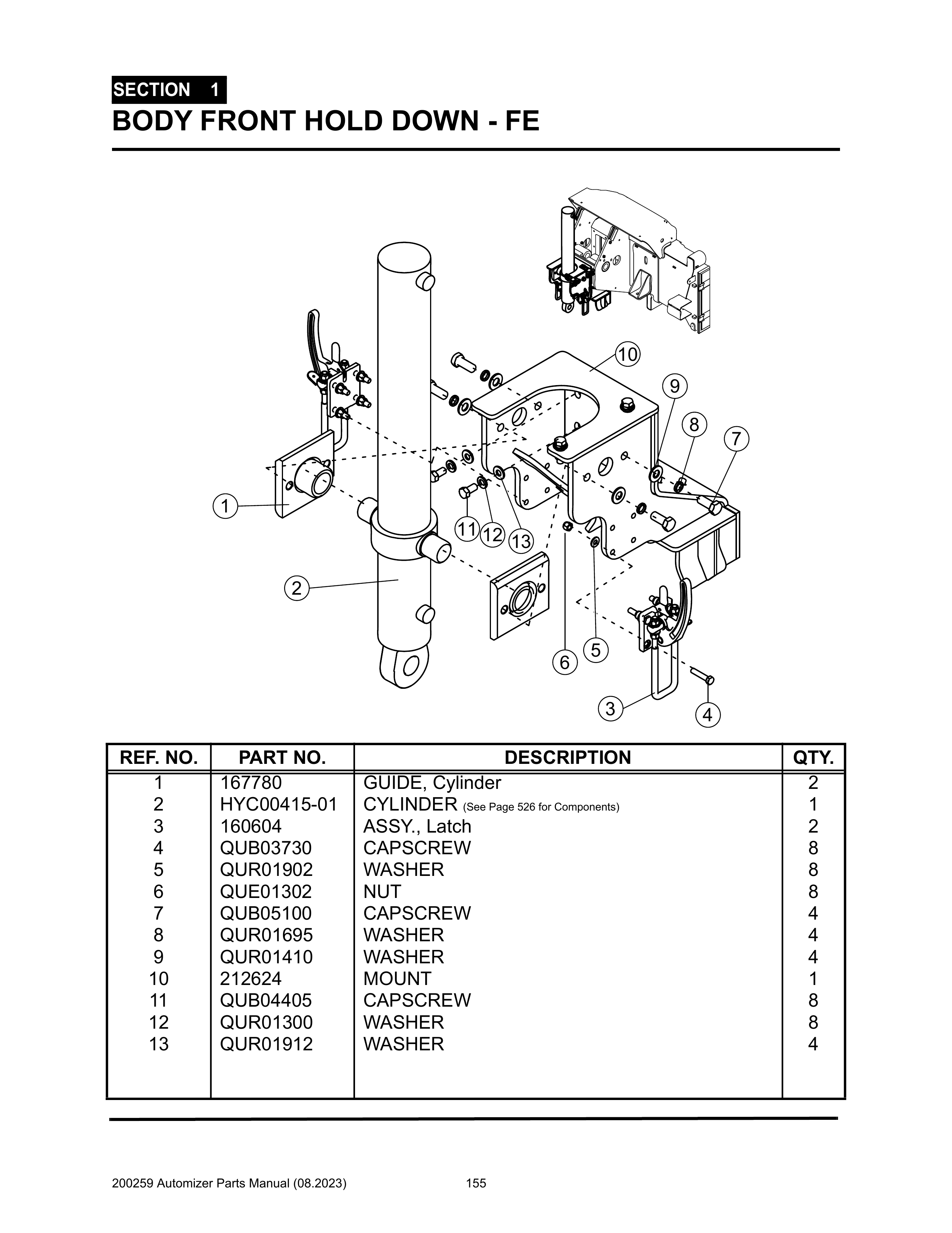 SECTION 1
BODY FRONT HOLD DOWN - FE

10
9
8
7
1
11
12
13
2
6
5
3
4

| REF. NO. | PART NO. | DESCRIPTION | QTY. |
|---|---|---|---|
| 1 | 167780 | GUIDE, Cylinder | 2 |
| 2 | HYC00415-01 | CYLINDER (See Page 526 for Components) | 1 |
| 3 | 160604 | ASSY., Latch | 2 |
| 4 | QUB03730 | CAPSCREW | 8 |
| 5 | QUR01902 | WASHER | 8 |
| 6 | QUE01302 | NUT | 8 |
| 7 | QUB05100 | CAPSCREW | 4 |
| 8 | QUR01695 | WASHER | 4 |
| 9 | QUR01410 | WASHER | 4 |
| 10 | 212624 | MOUNT | 1 |
| 11 | QUB04405 | CAPSCREW | 8 |
| 12 | QUR01300 | WASHER | 8 |
| 13 | QUR01912 | WASHER | 4 |

200259 Automizer Parts Manual (08.2023) 155